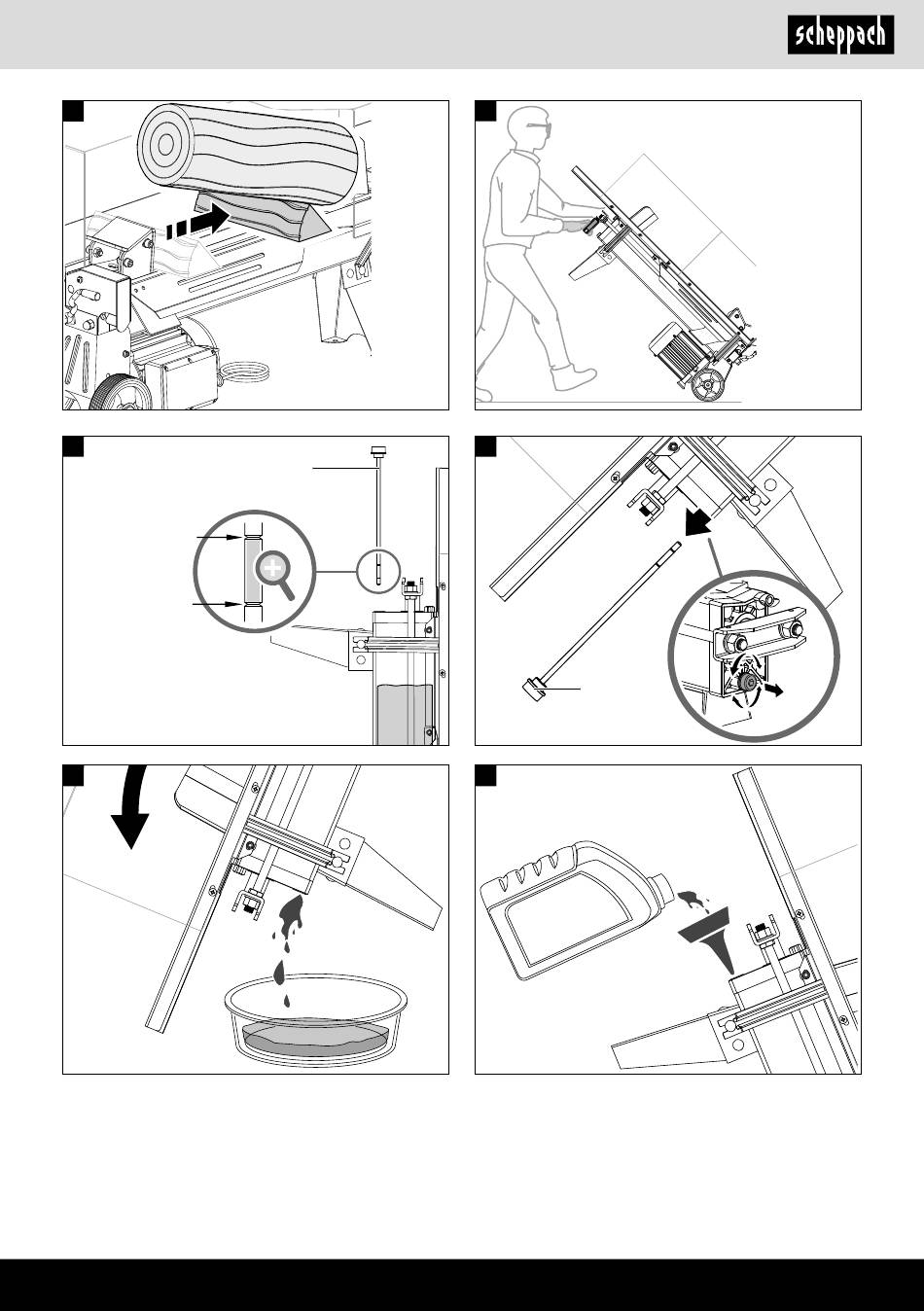 scheppach