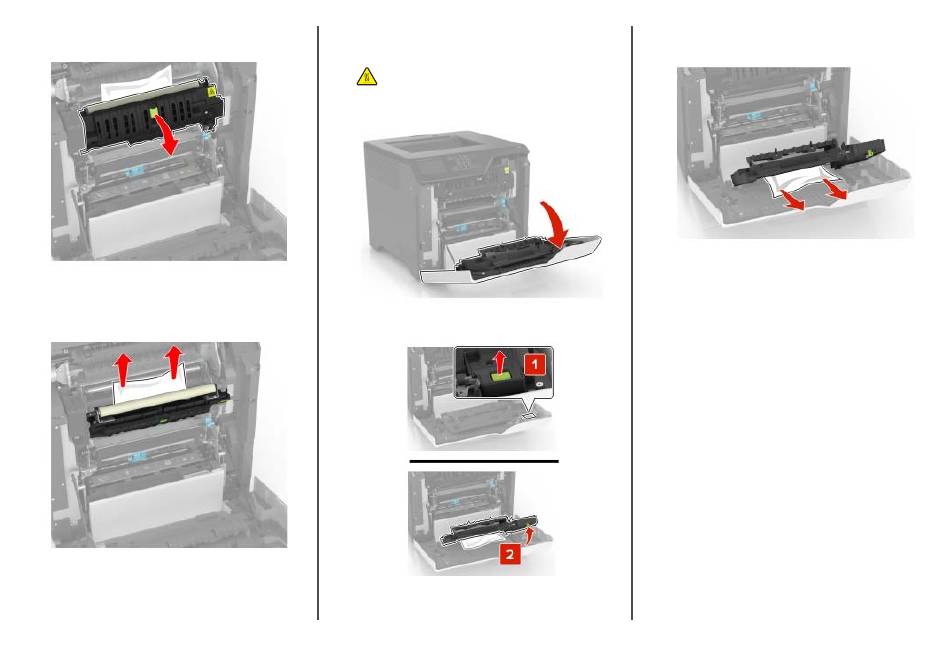 1

2