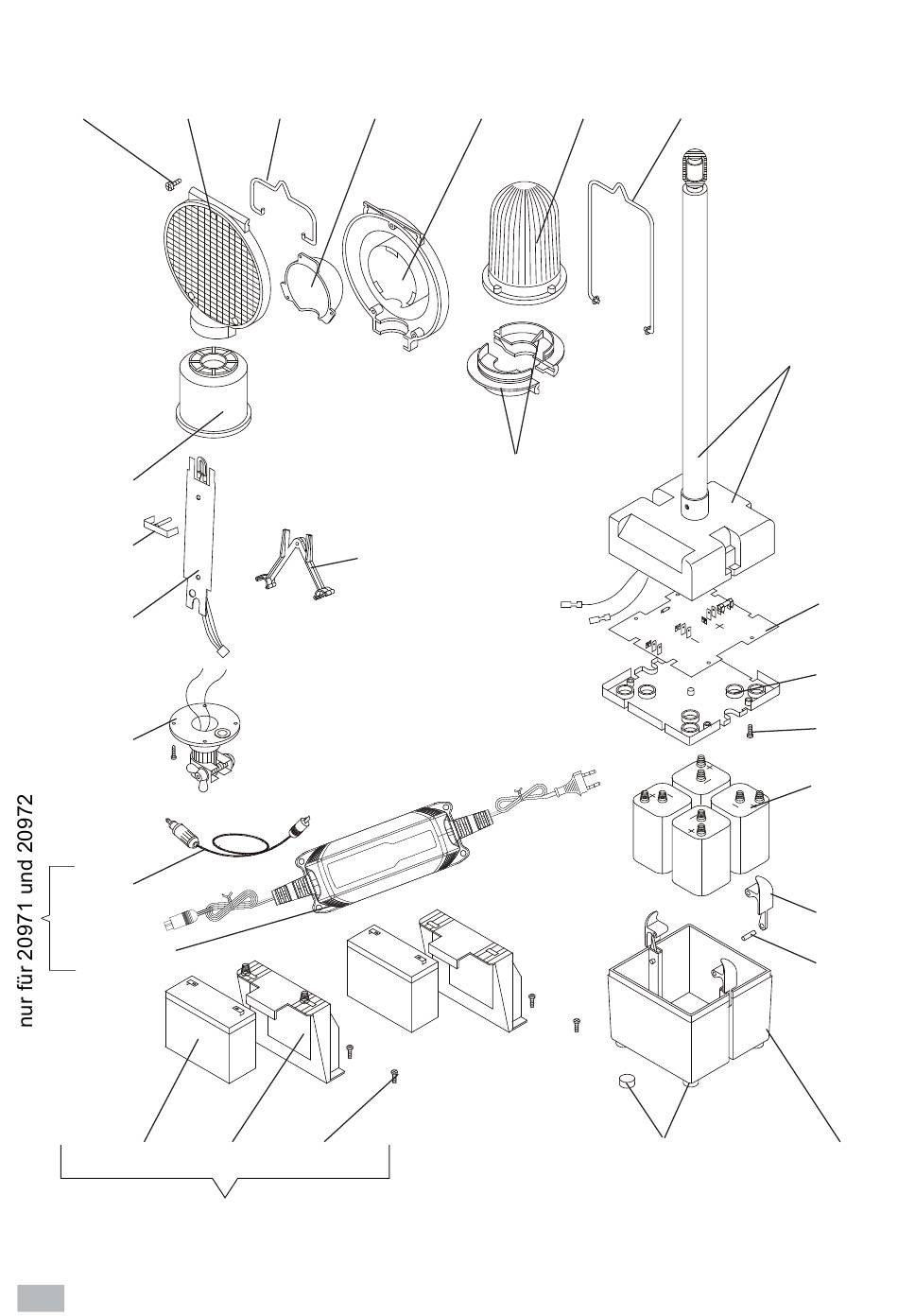 nur für 20971 und 20972