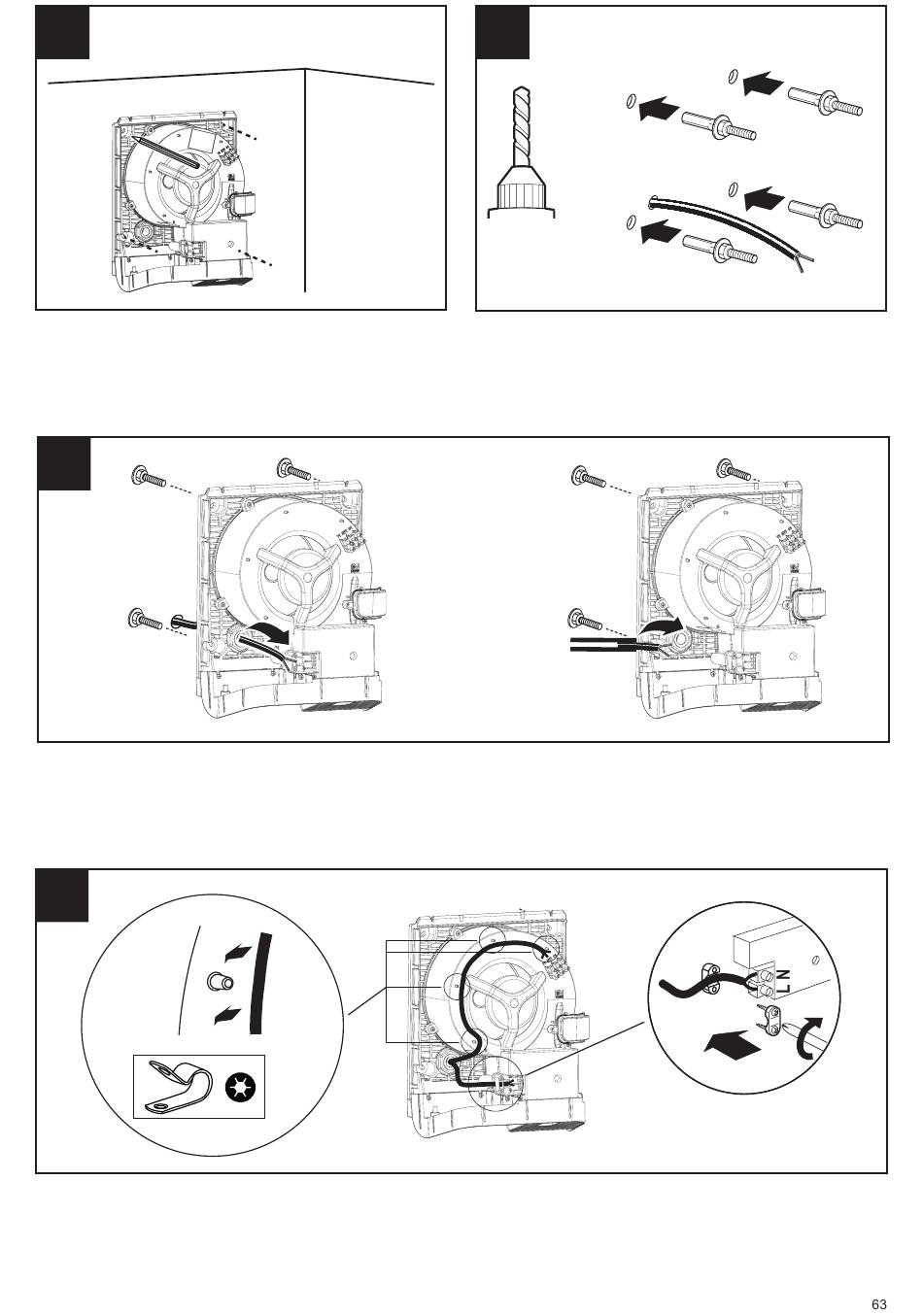 L N

63