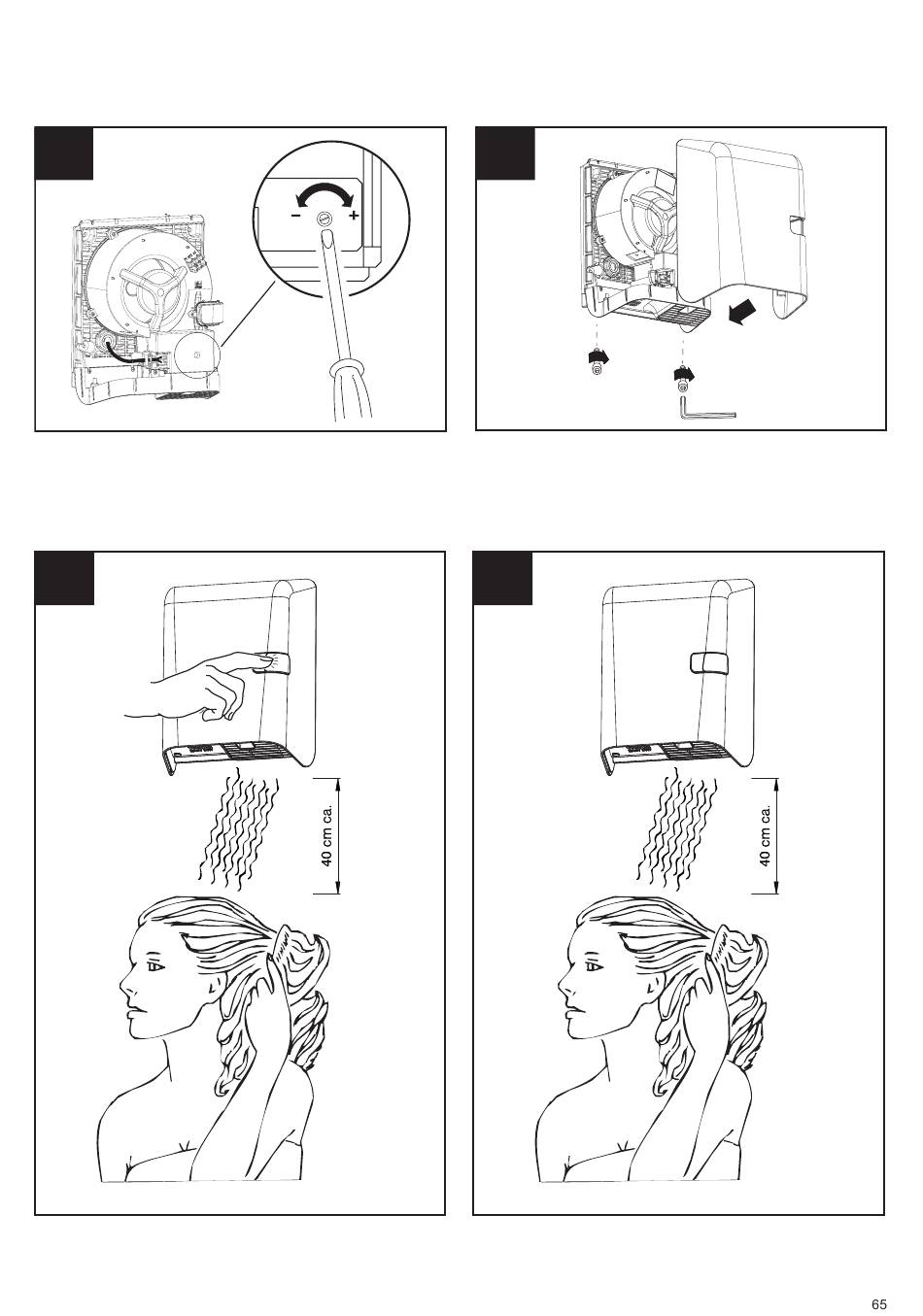 − +

40 cm ca.

40 cm ca.

65