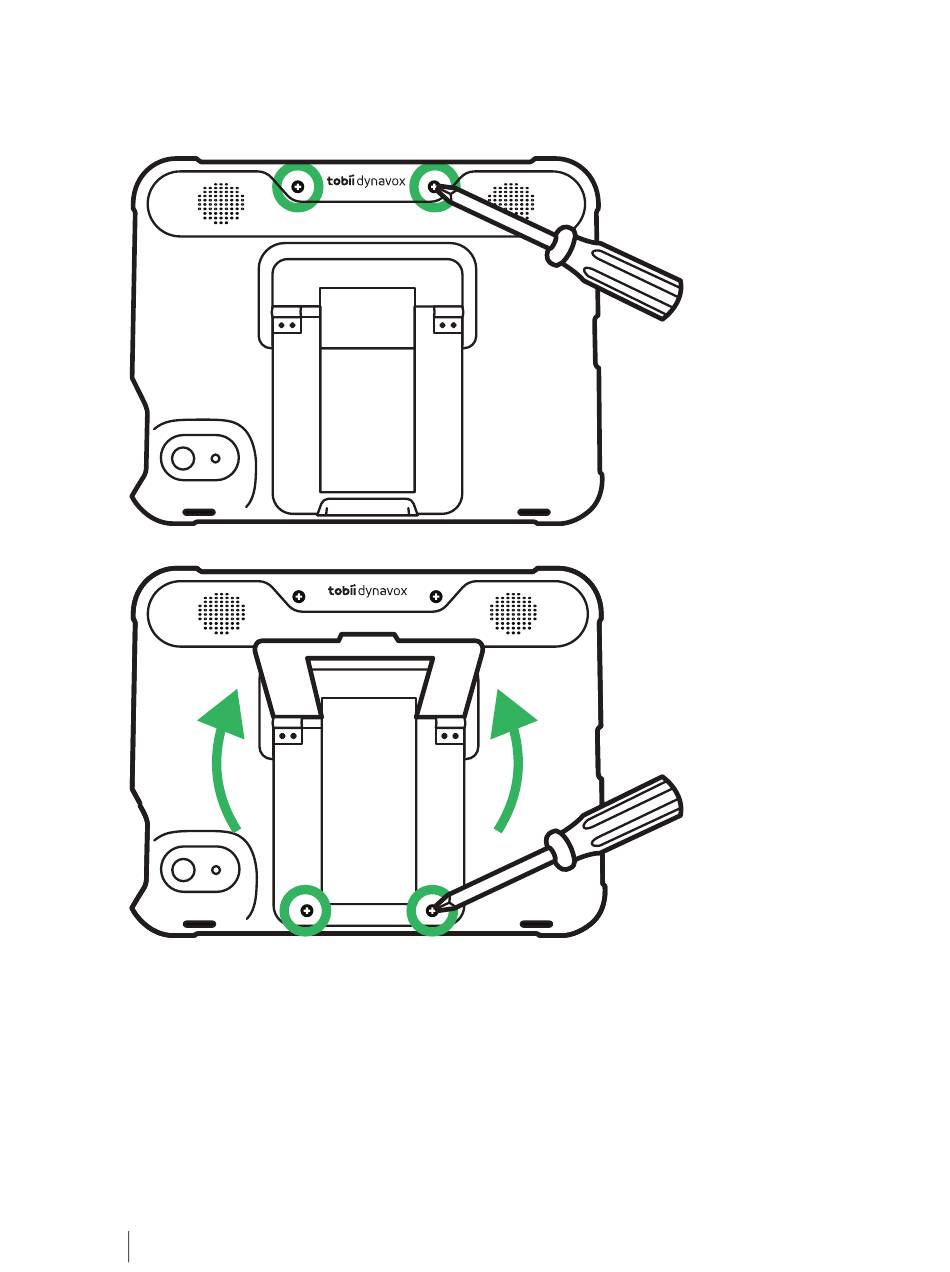 tobii dynavox

tobii dynavox