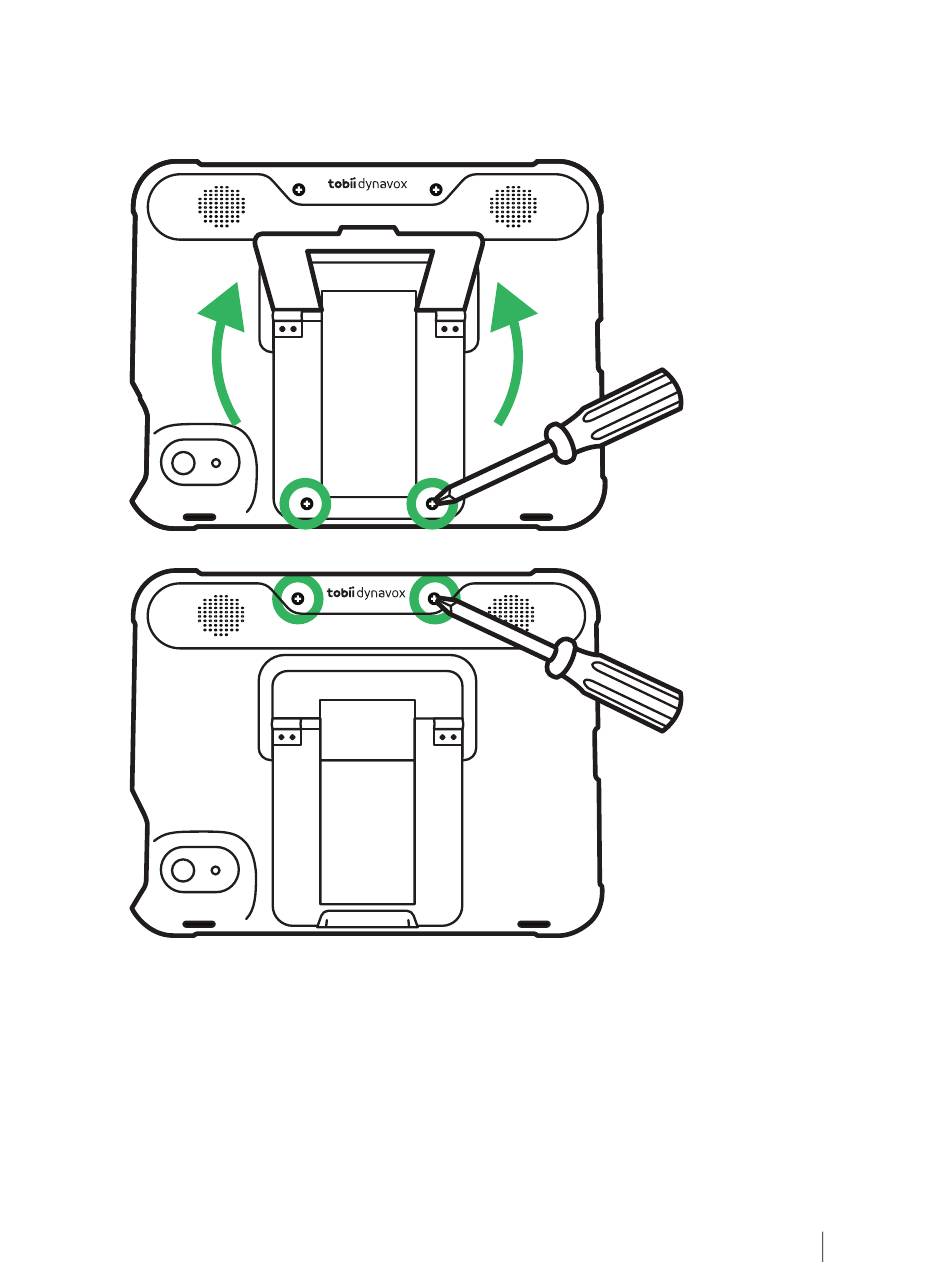 tobii dynavox

tobii dynavox