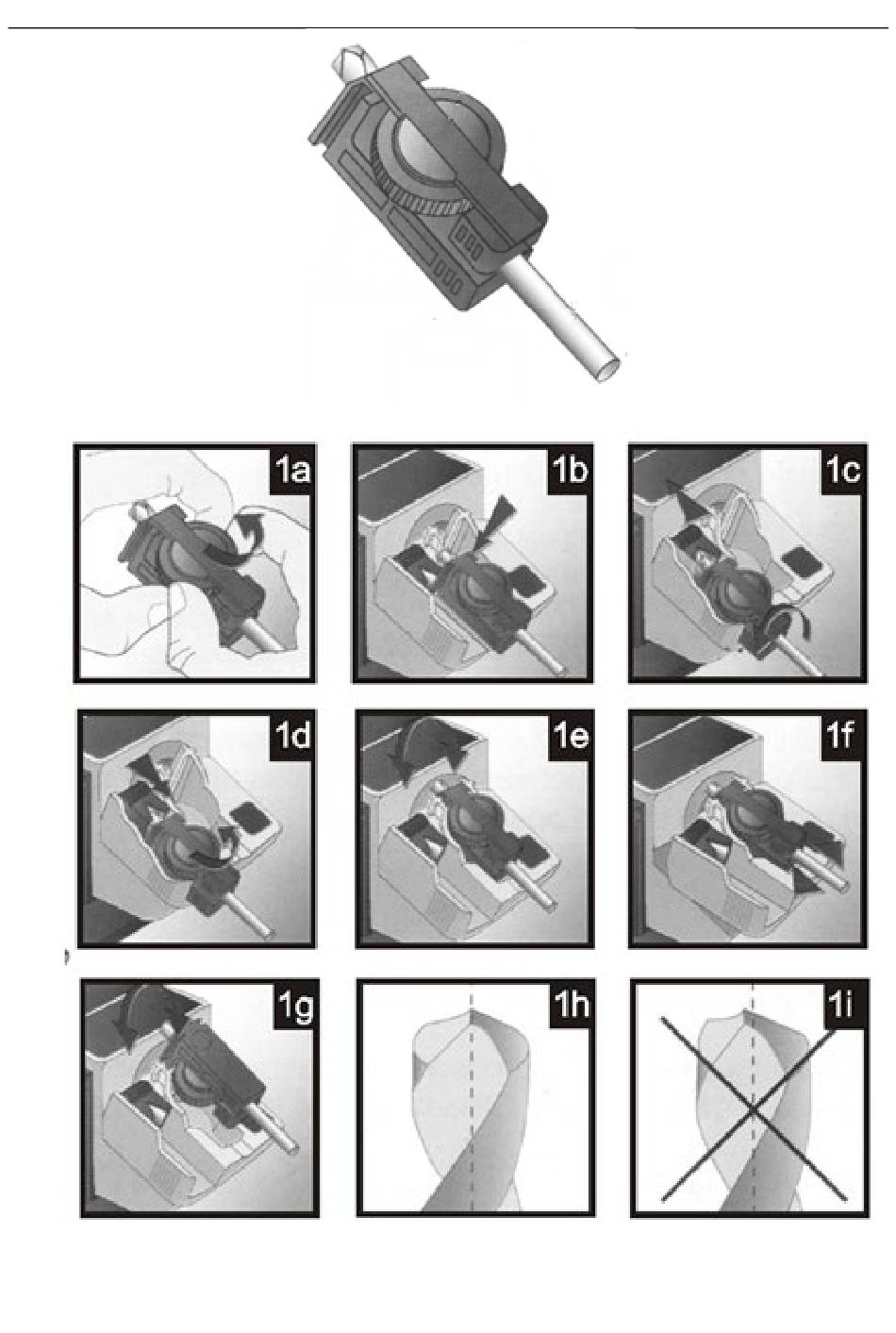 1a

1b

1c

1d

1e

1f

1g

1h

1i