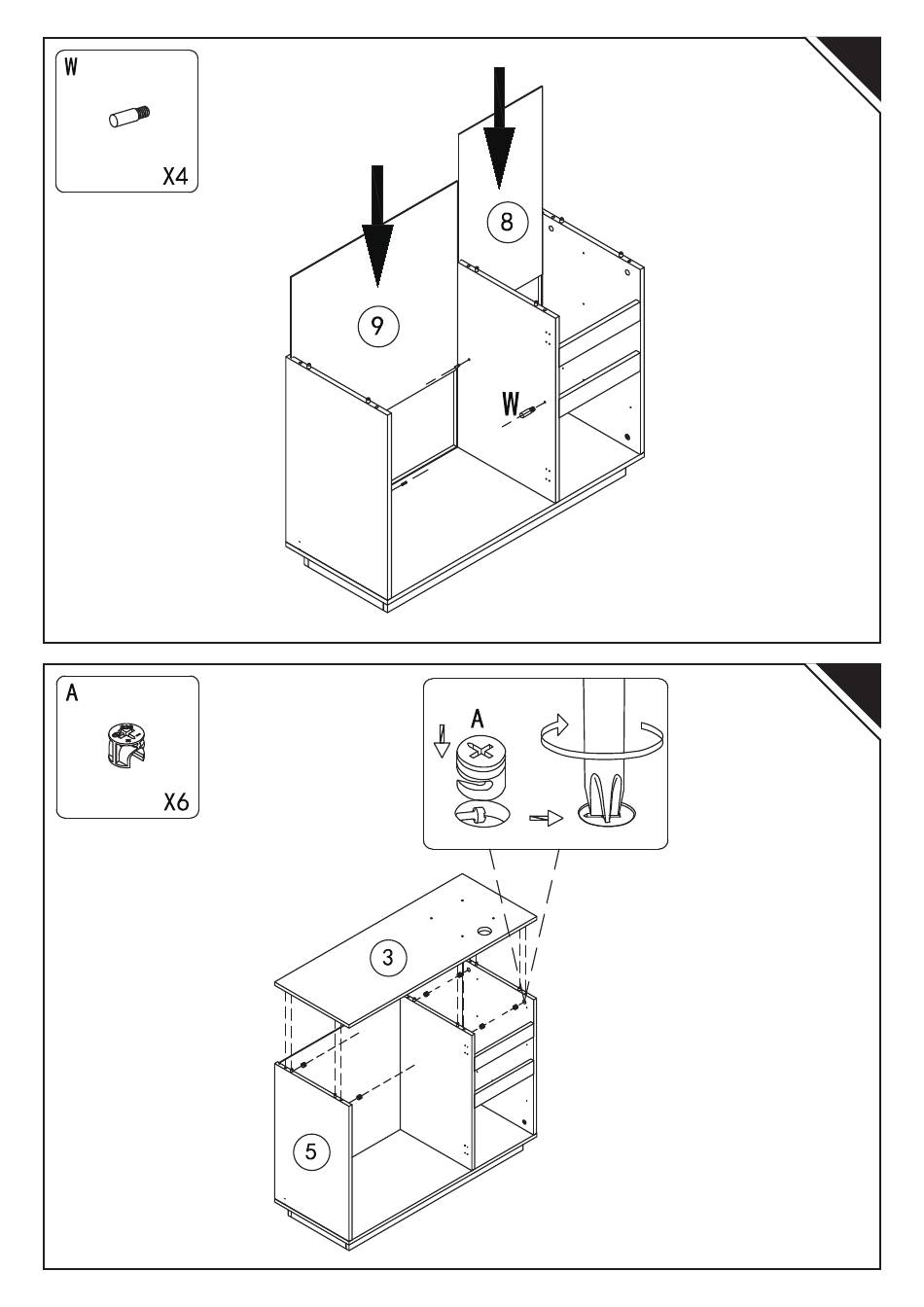 W

X4

8

9

W

A

X6

A

3

5