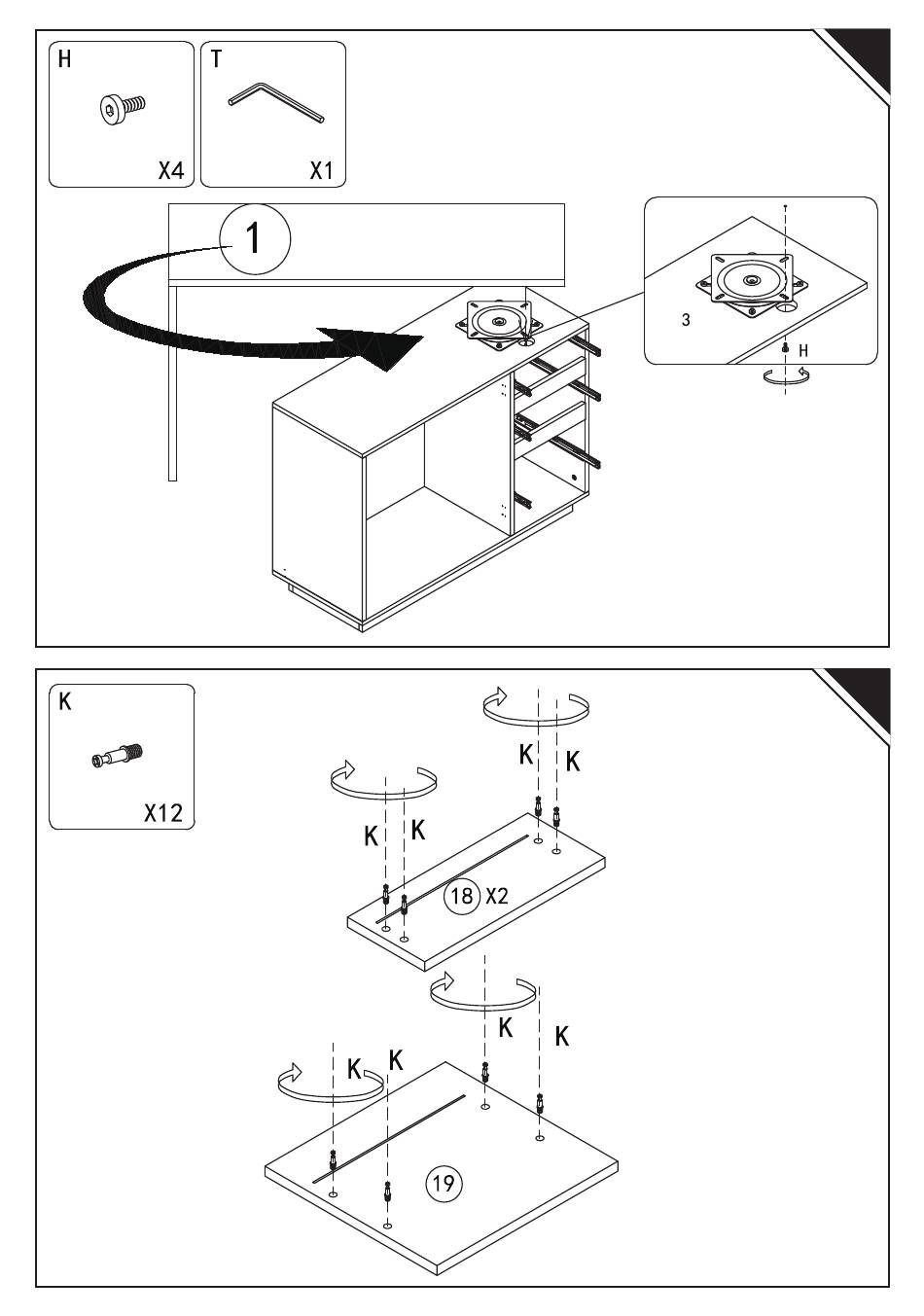 H

X4

T

X1

1

3

H

K

X12

K K

K K

18 X2

K K

K K

19