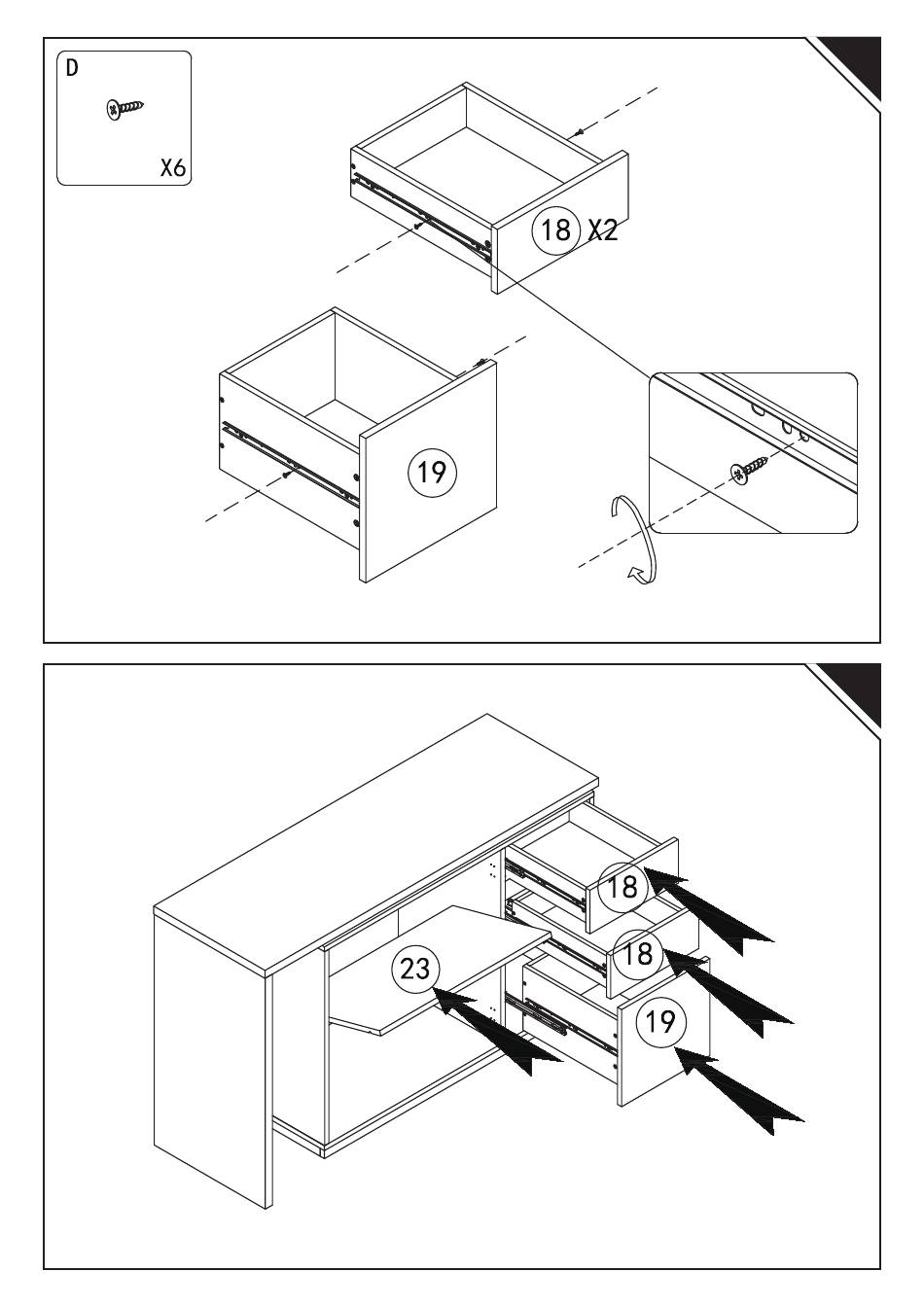 D

X6

18 X2

19

18

18

23

19