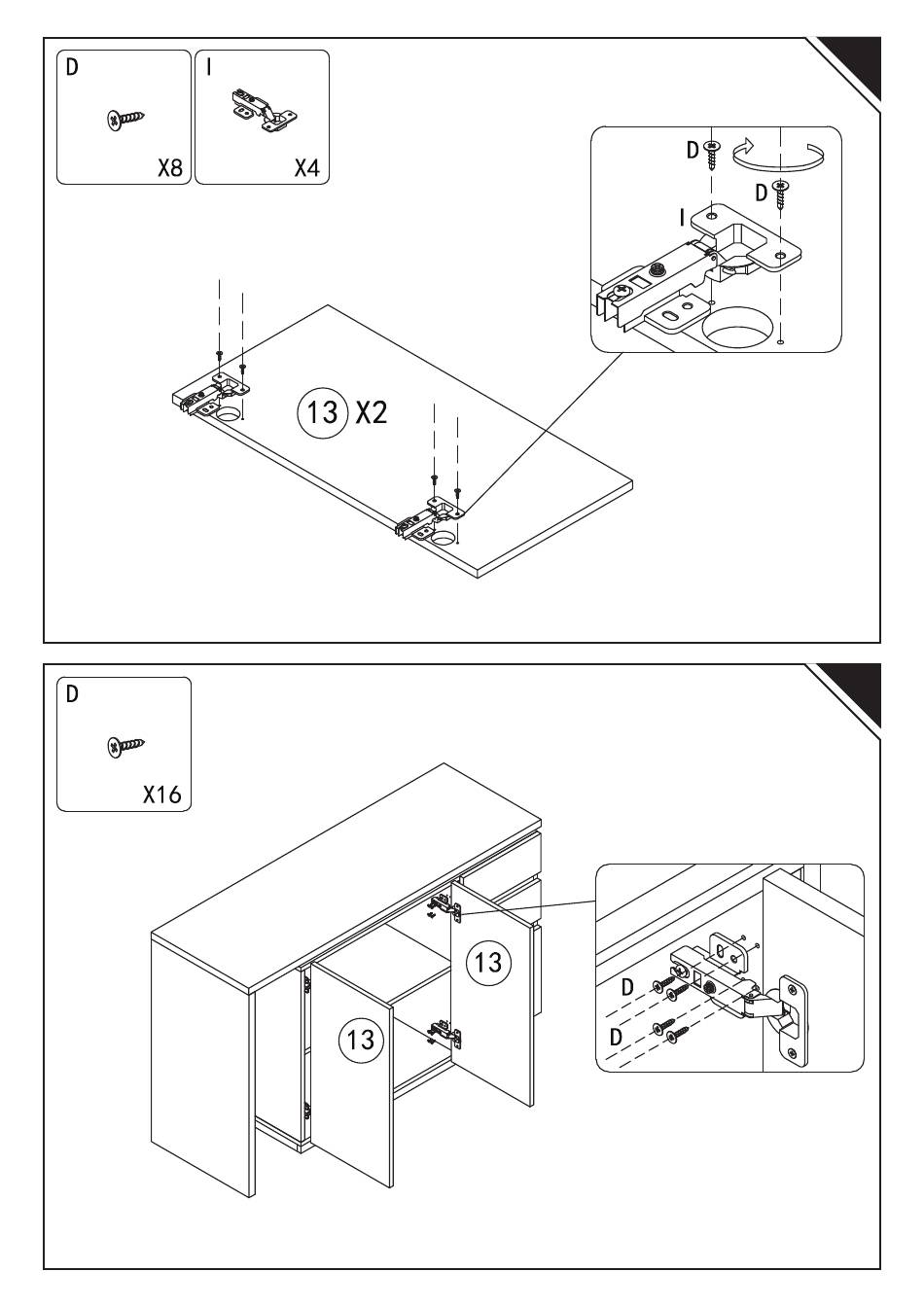 D
X8

I
X4

D
D
I

13 X2

D
X16

13
13

D
D