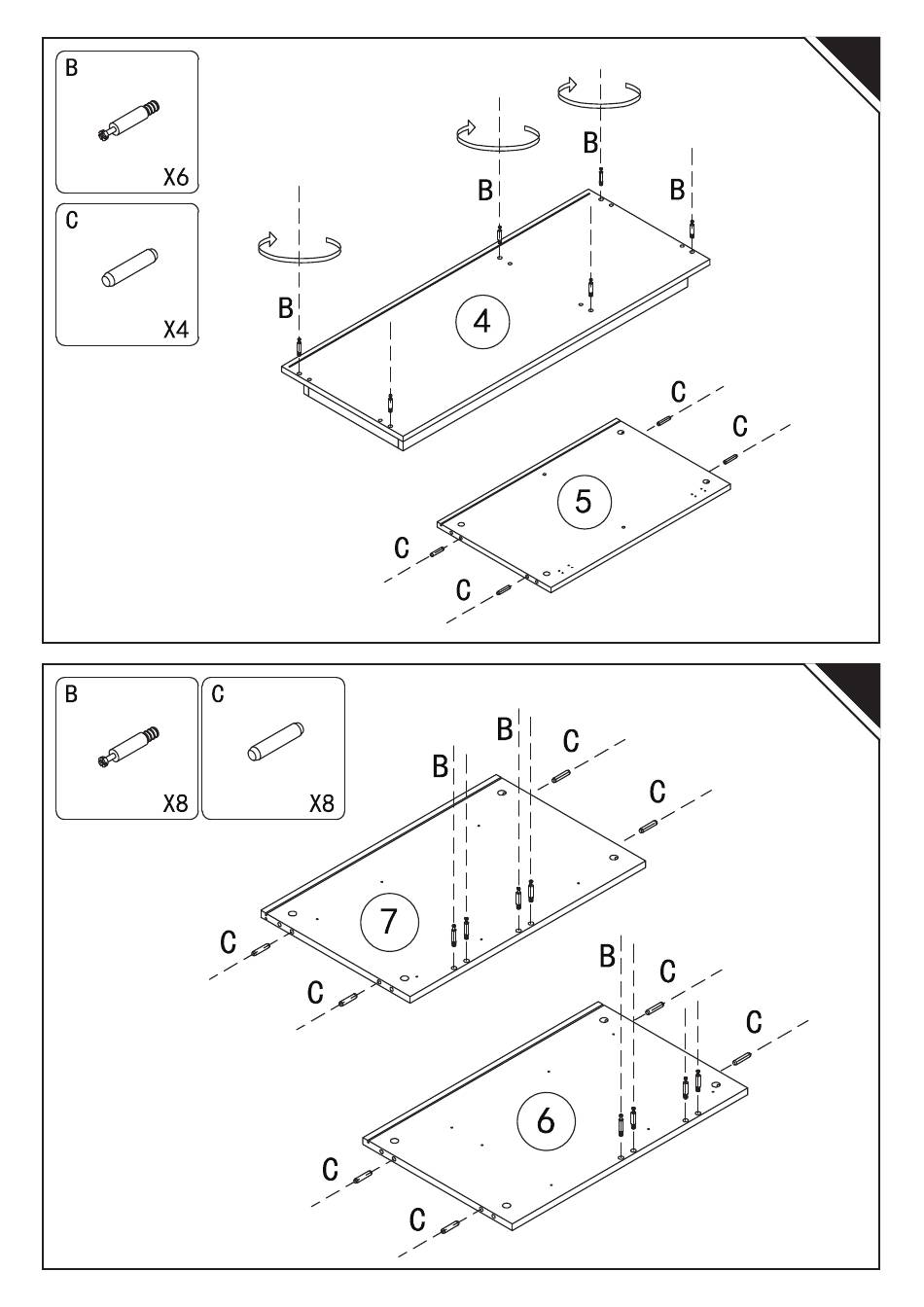 B
X6

C
X4

B
B
B
B
4
C
C
5
C
C

B
X8

C
X8

B
B
C
C
7
C
C
B
C
C
6
C
C