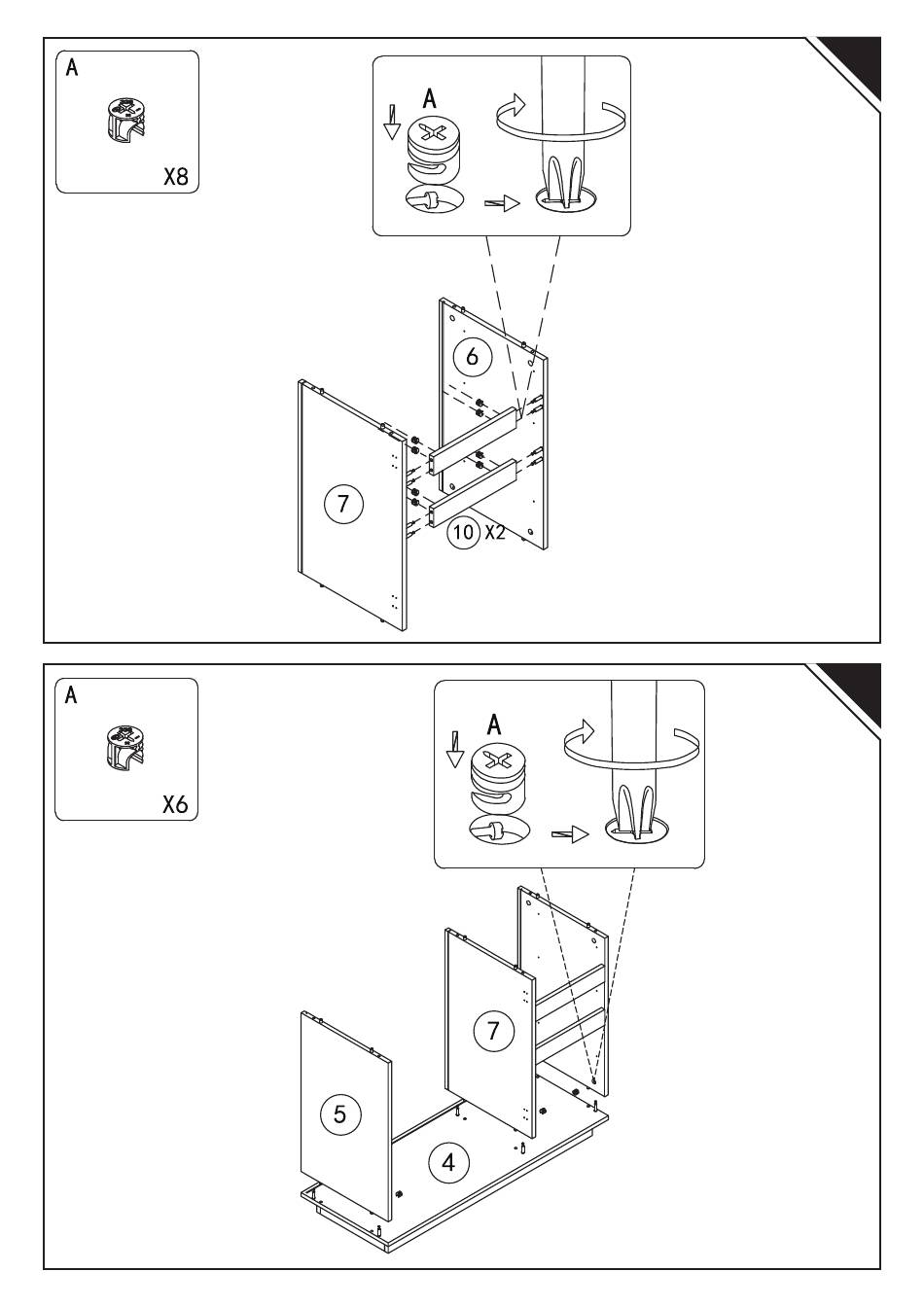 A

X8

A

6

7

10 X2

A

X6

A

7

5

4