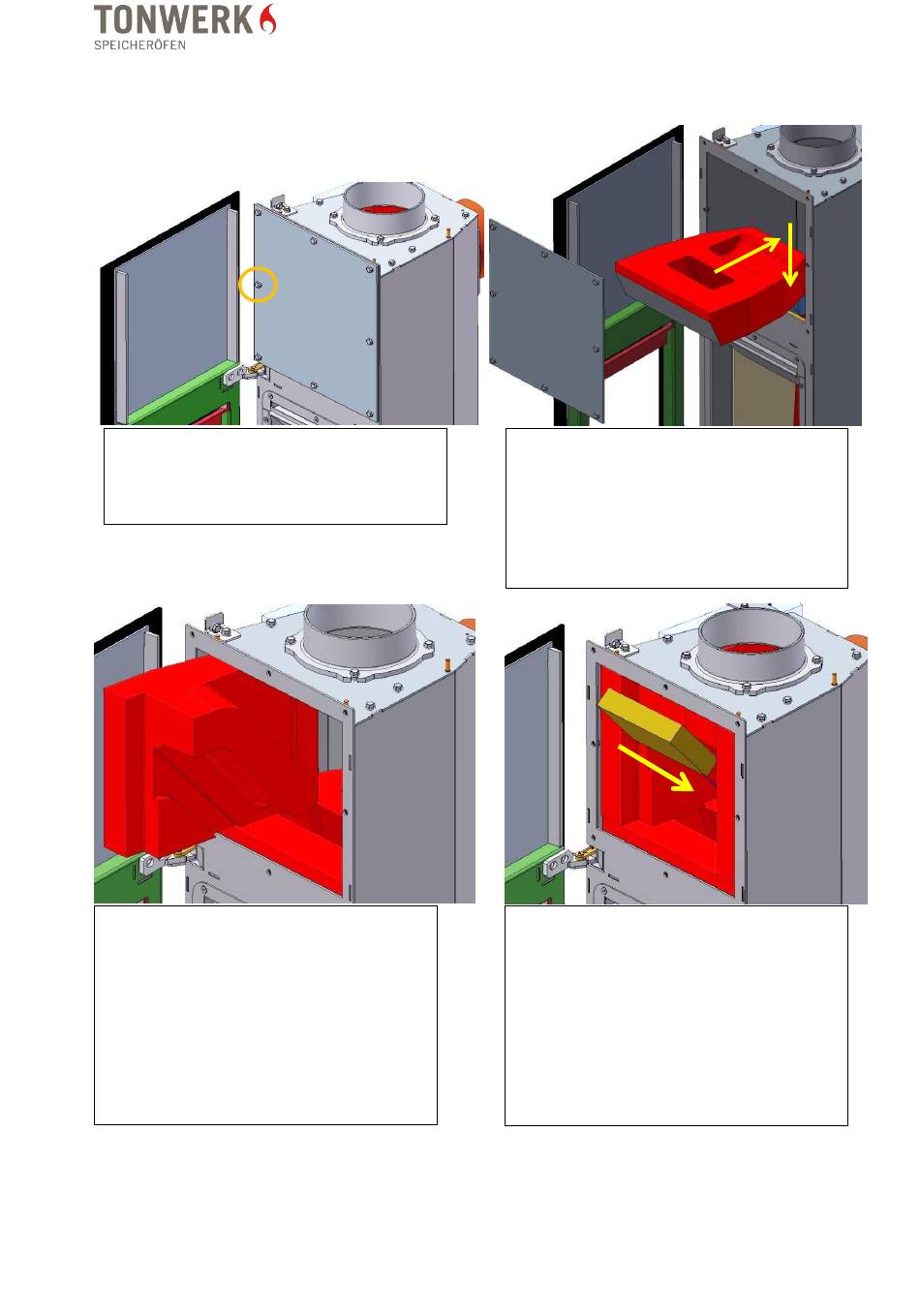 TONWERK
SPEICHERÖFEN