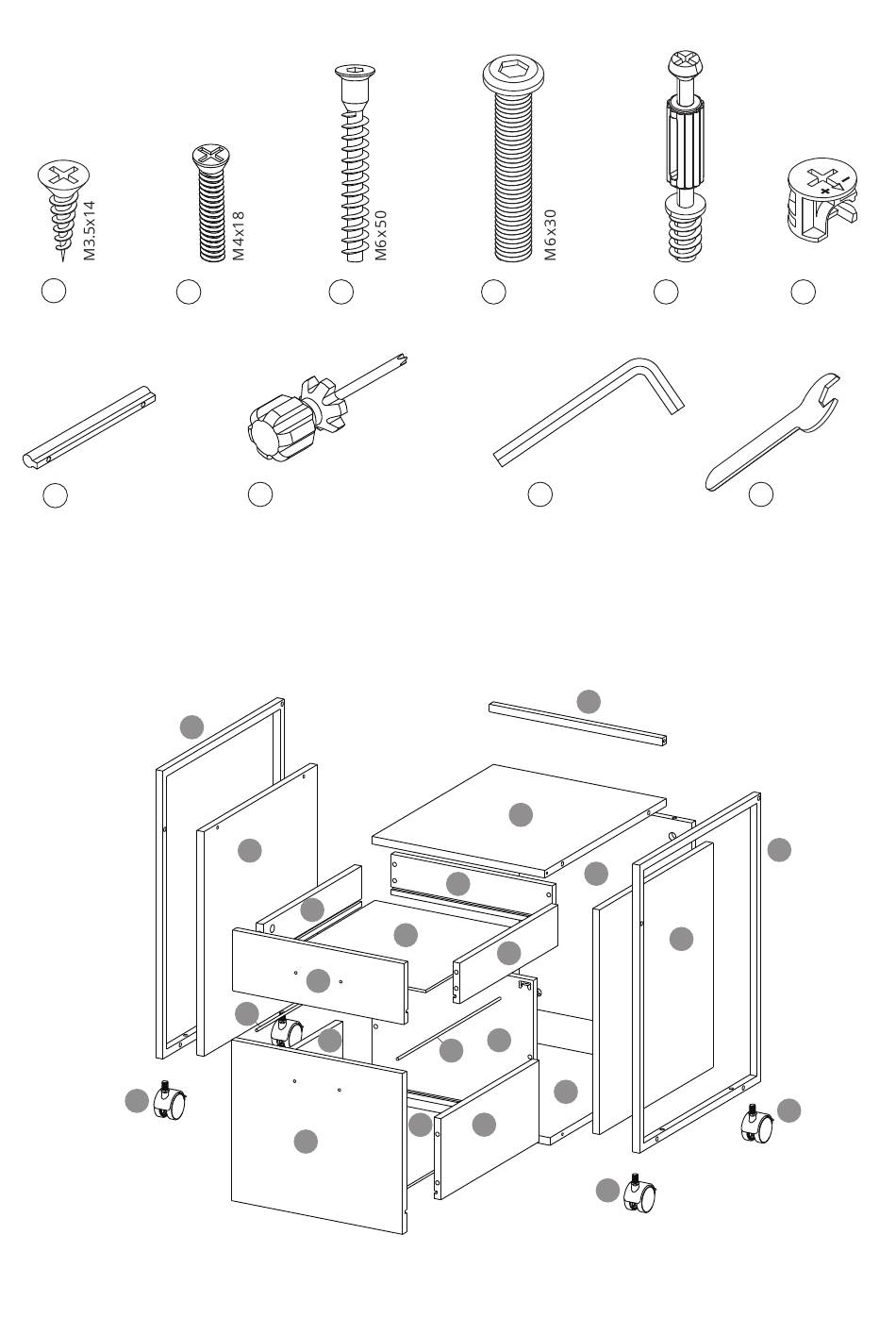 M3.5x14
M4x18
M6x50
M6x30