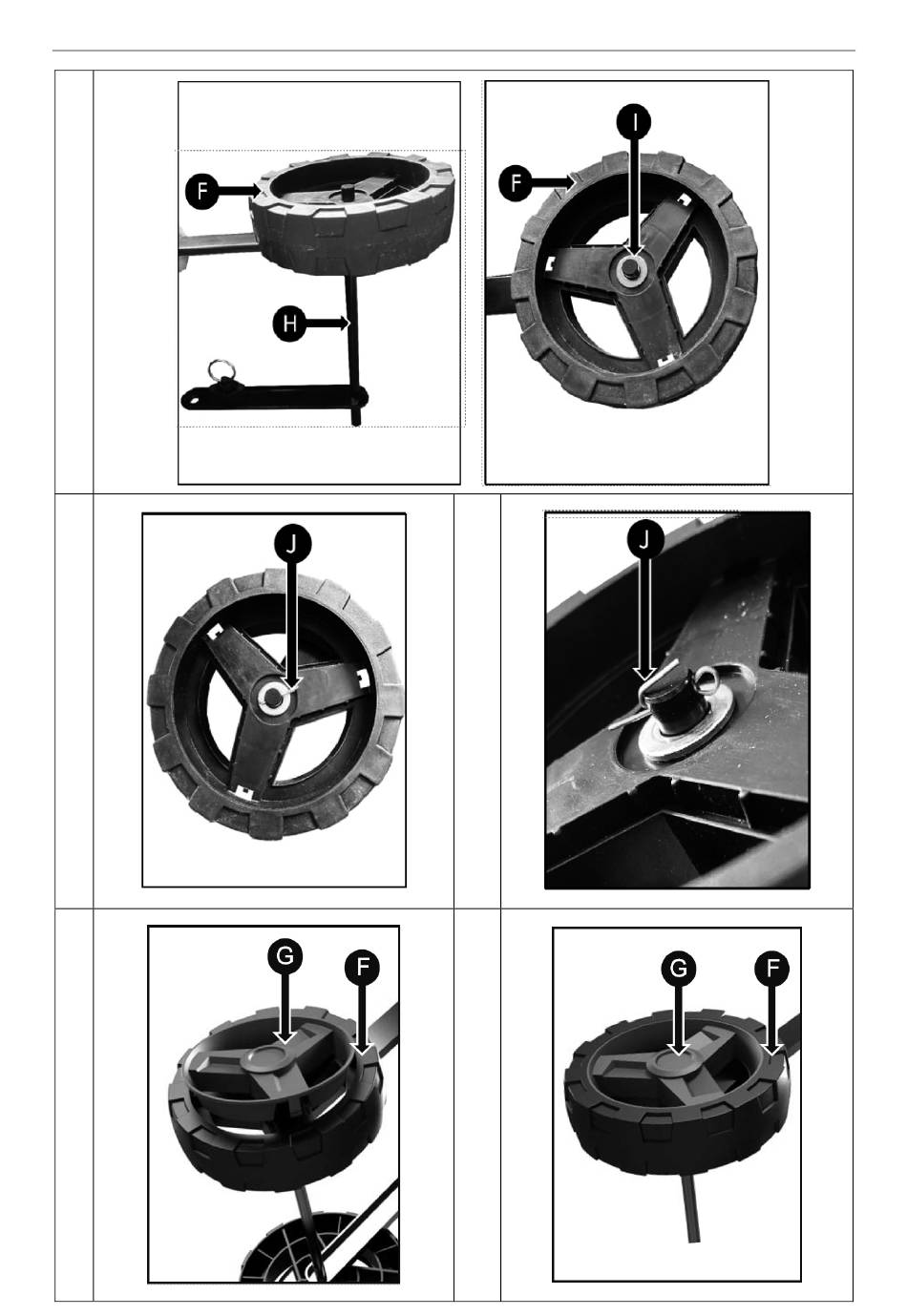 F

H

I

F

J

J

G

F

G

F