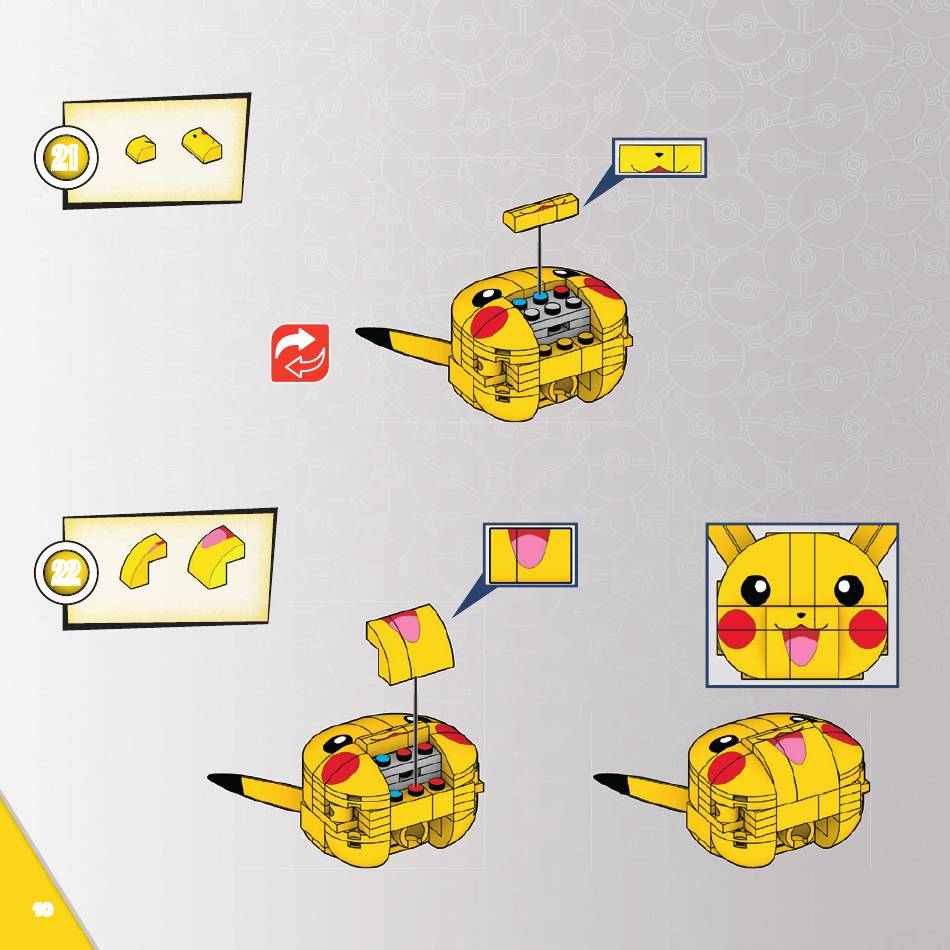 21

22

10