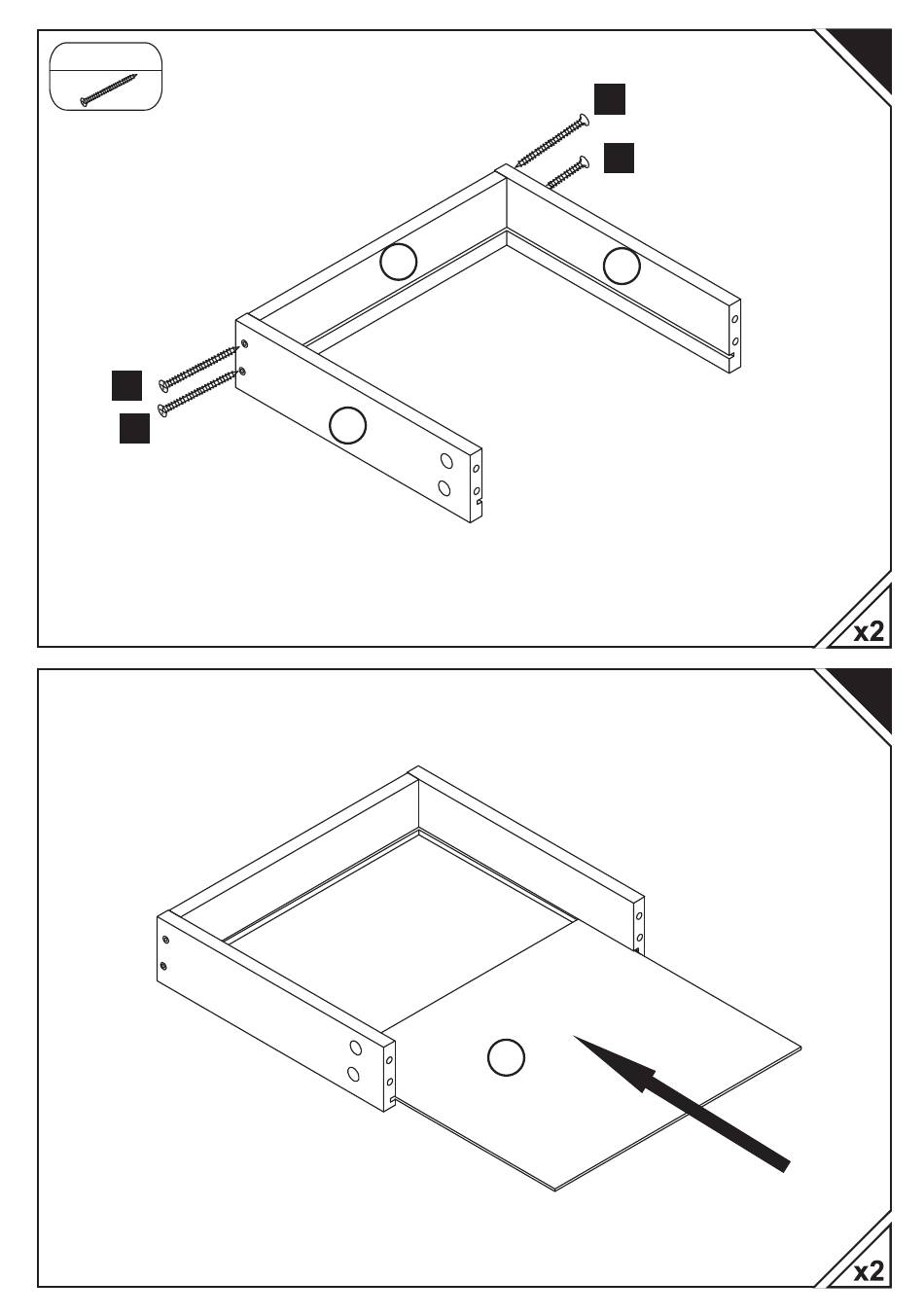 x2

x2