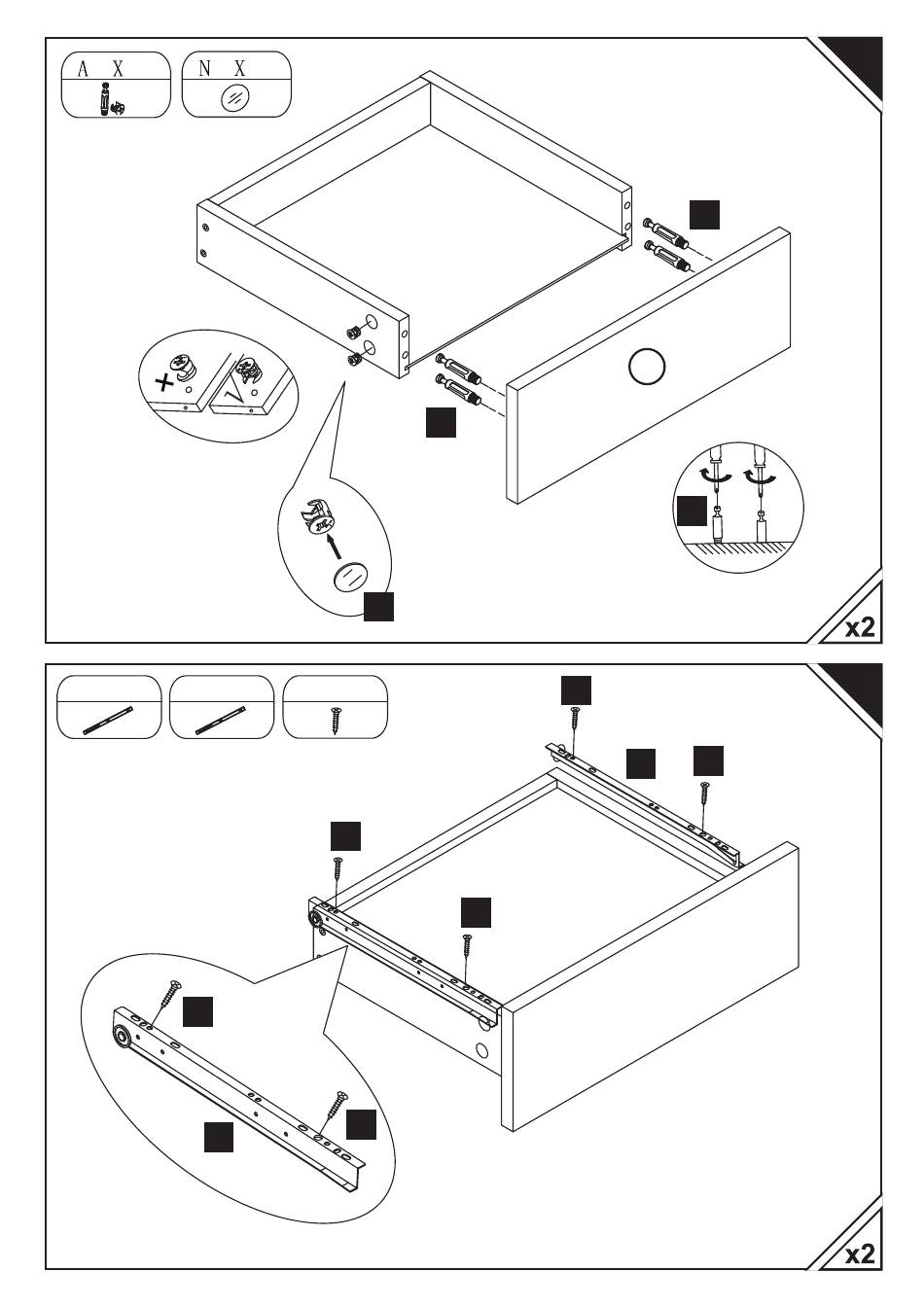 A X

N X

x2

x2