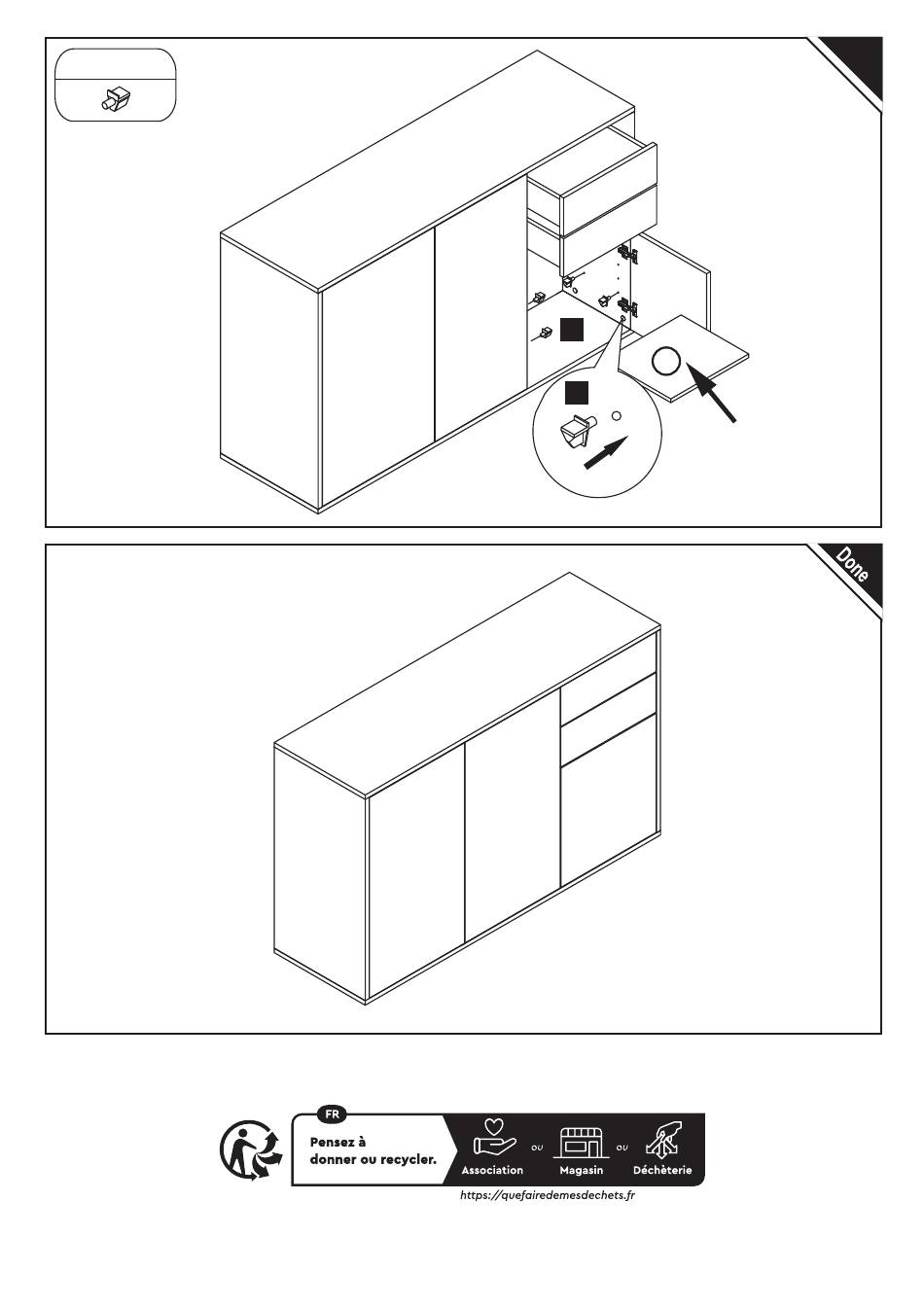 Done

FR
Pensez à donner ou recycler.
Association ou Magasin ou Déchèterie
https://quefairedemesdechets.fr