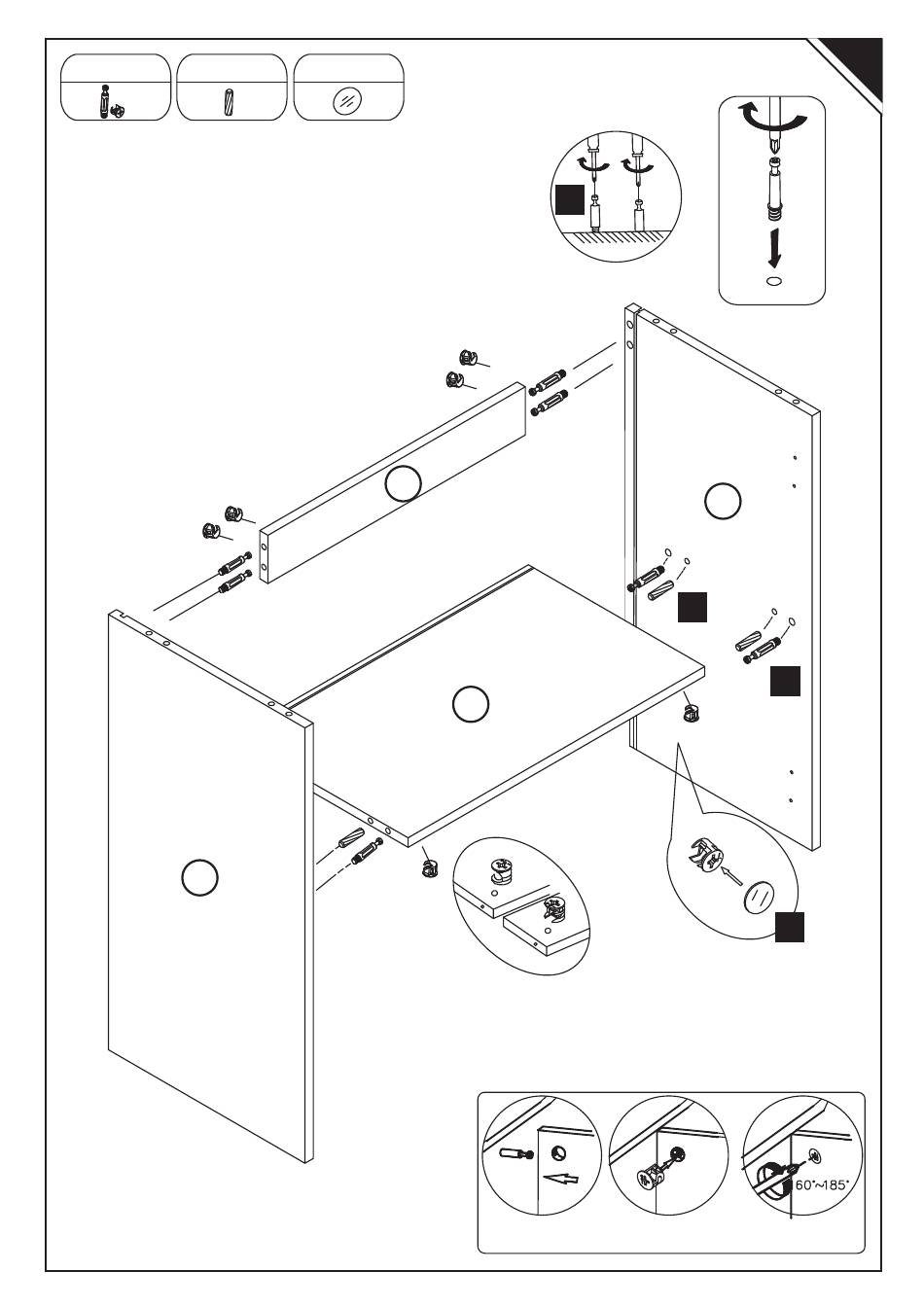 60°~185°