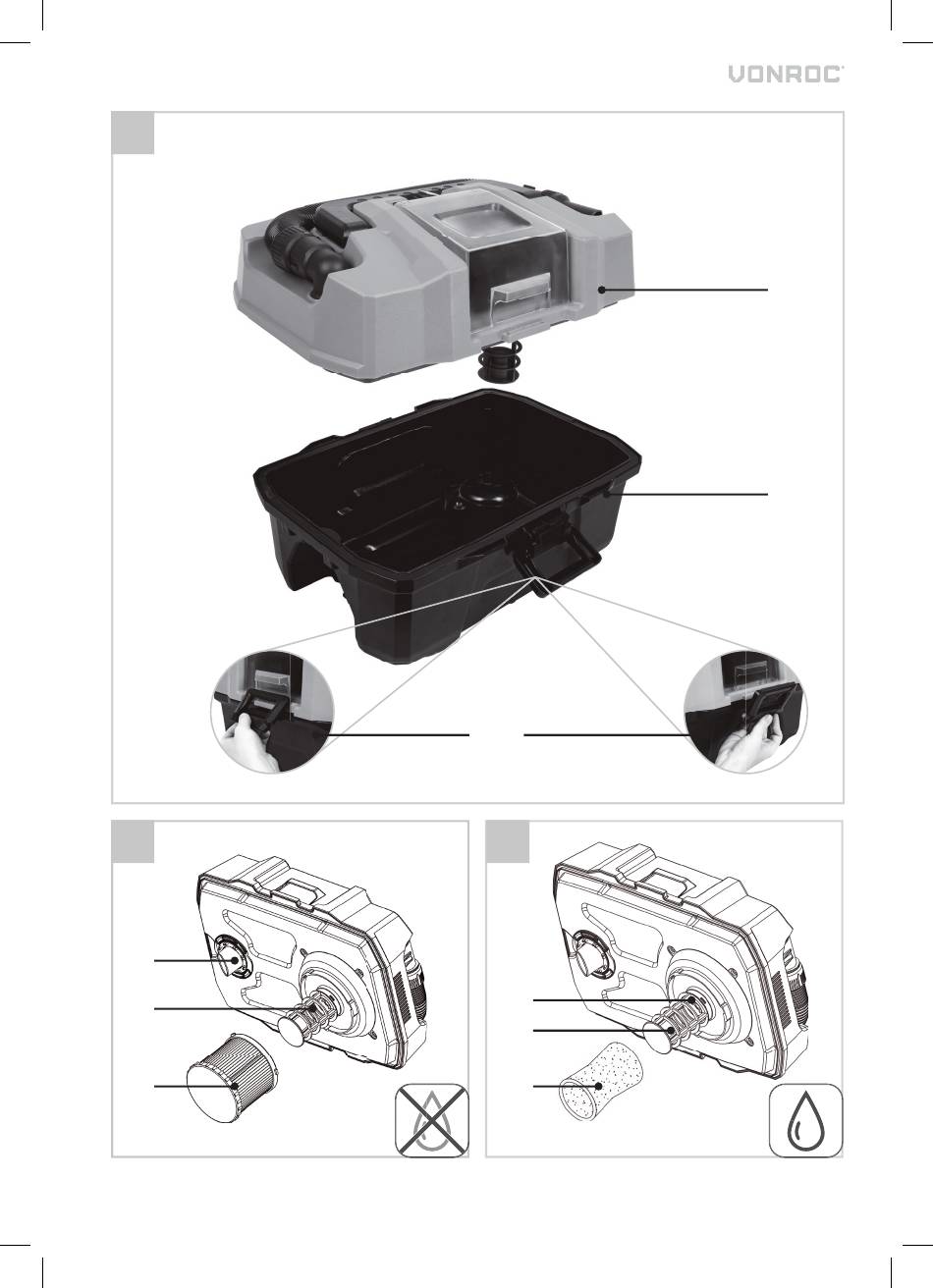 VONROC