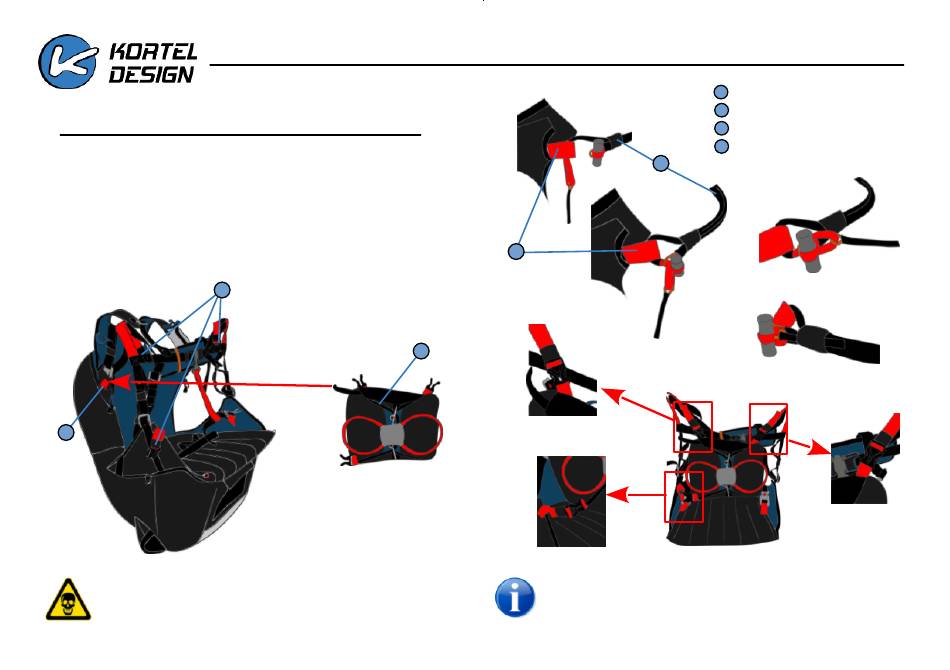 KORTEL DESIGN