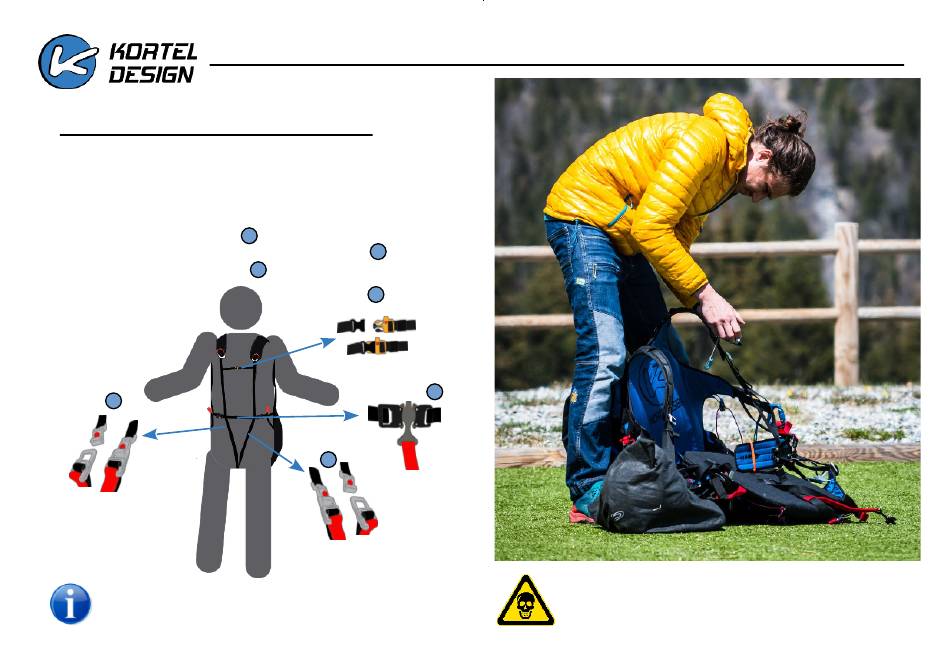 KORTEL DESIGN