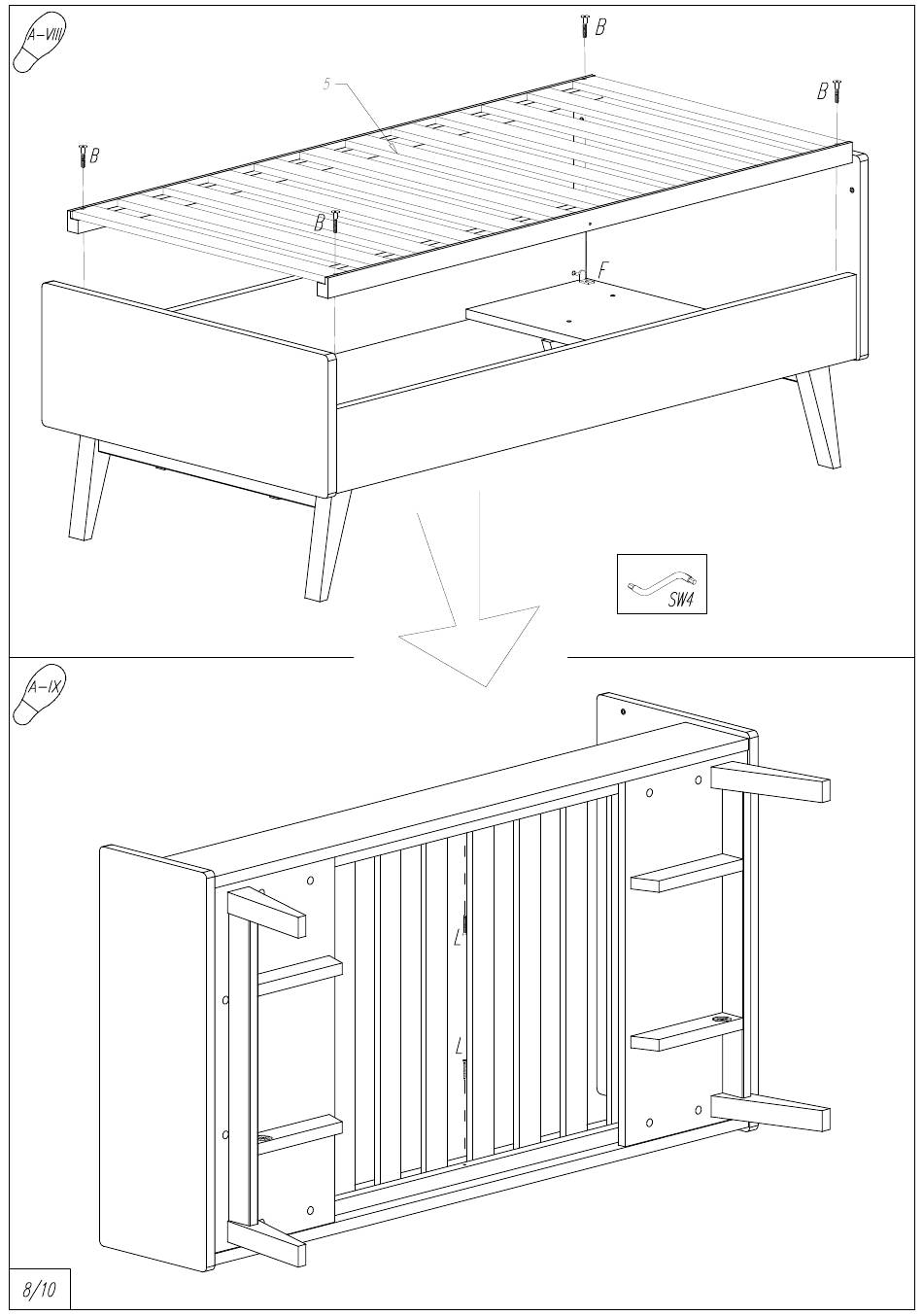 A-VIII

B

5

B

B

B

F

SW4

A-IX

L

L

8/10