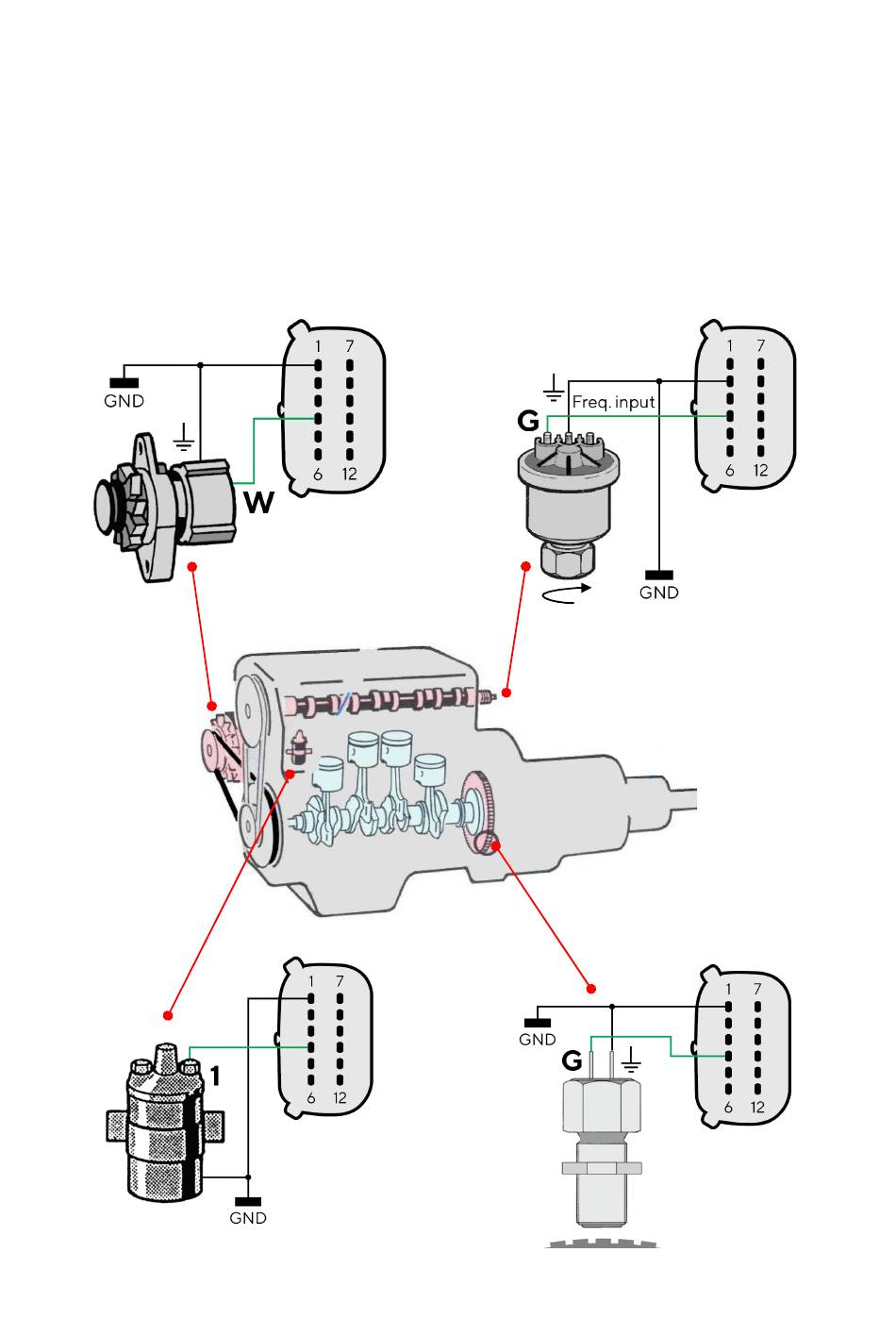 1 7
GND
W
6 12

1 7
Freq. input
G
6 12
GND

1 7
1
6 12
GND

1 7
GND
G
6 12