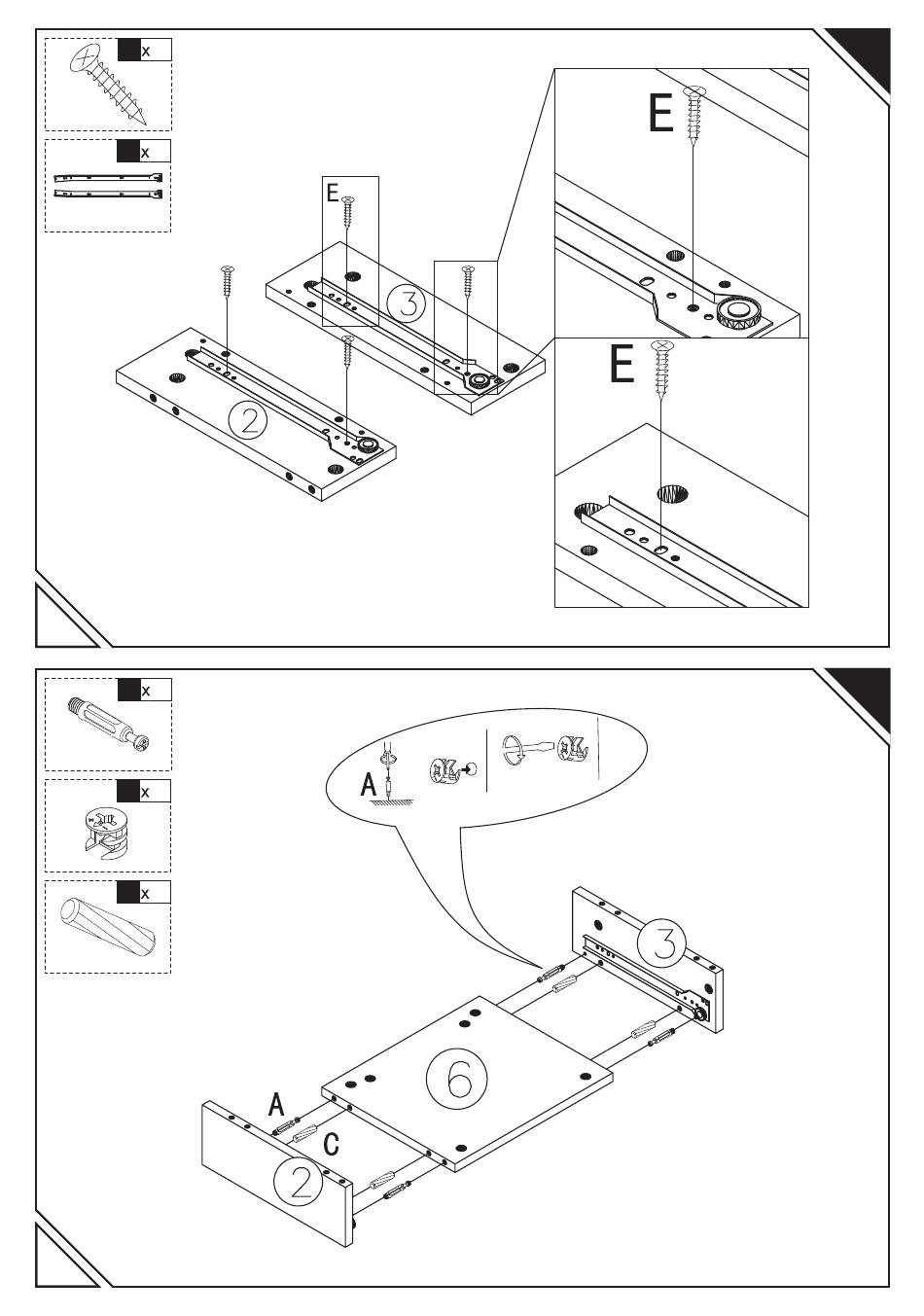 x

x

E

3

2

E

E

x

x

x

A

3

6

A

C

2