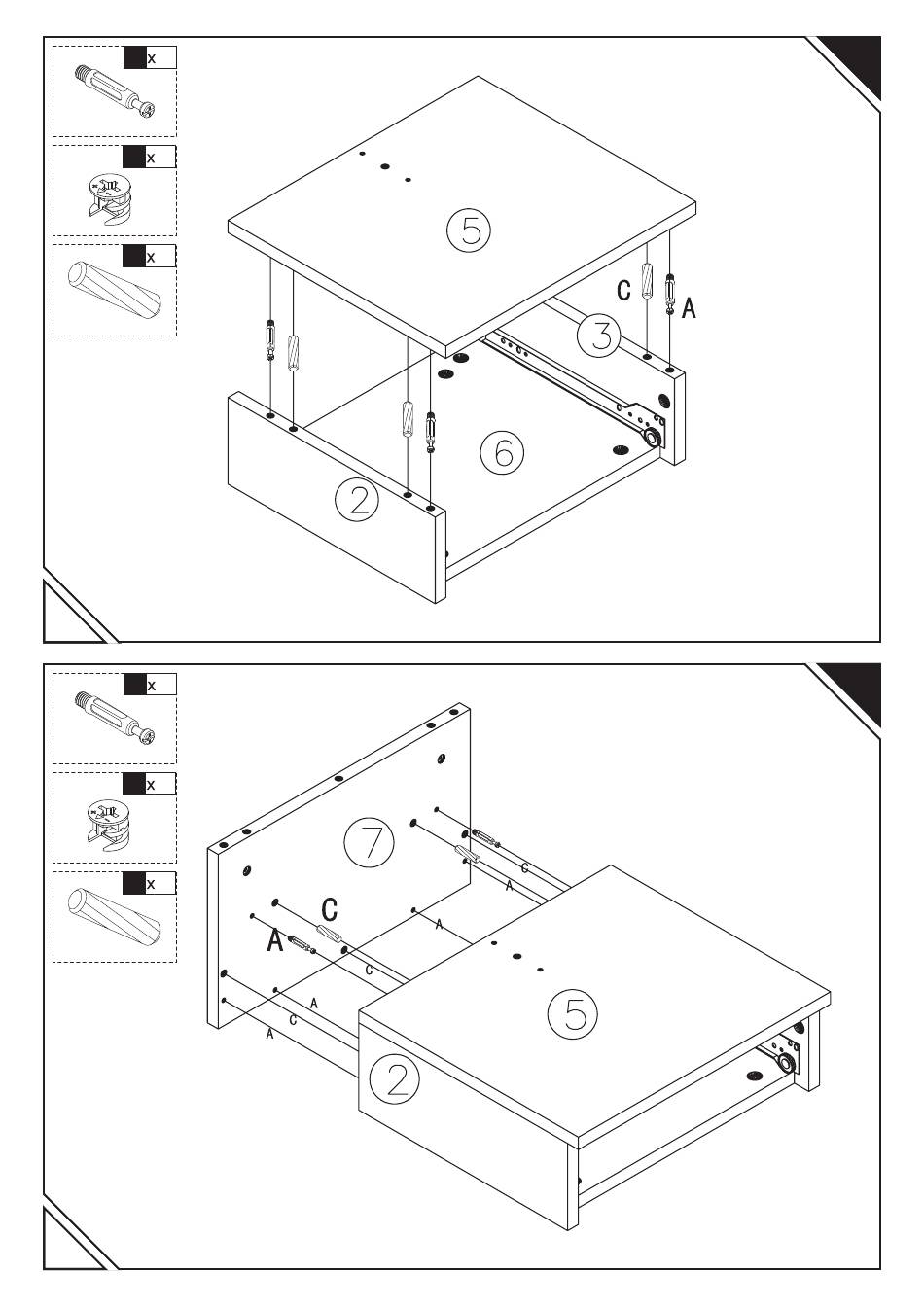 x

x

x

5

C

A

3

6

2

x

x

x

7

C

A

C

A

A

C

A

C

A

5

2