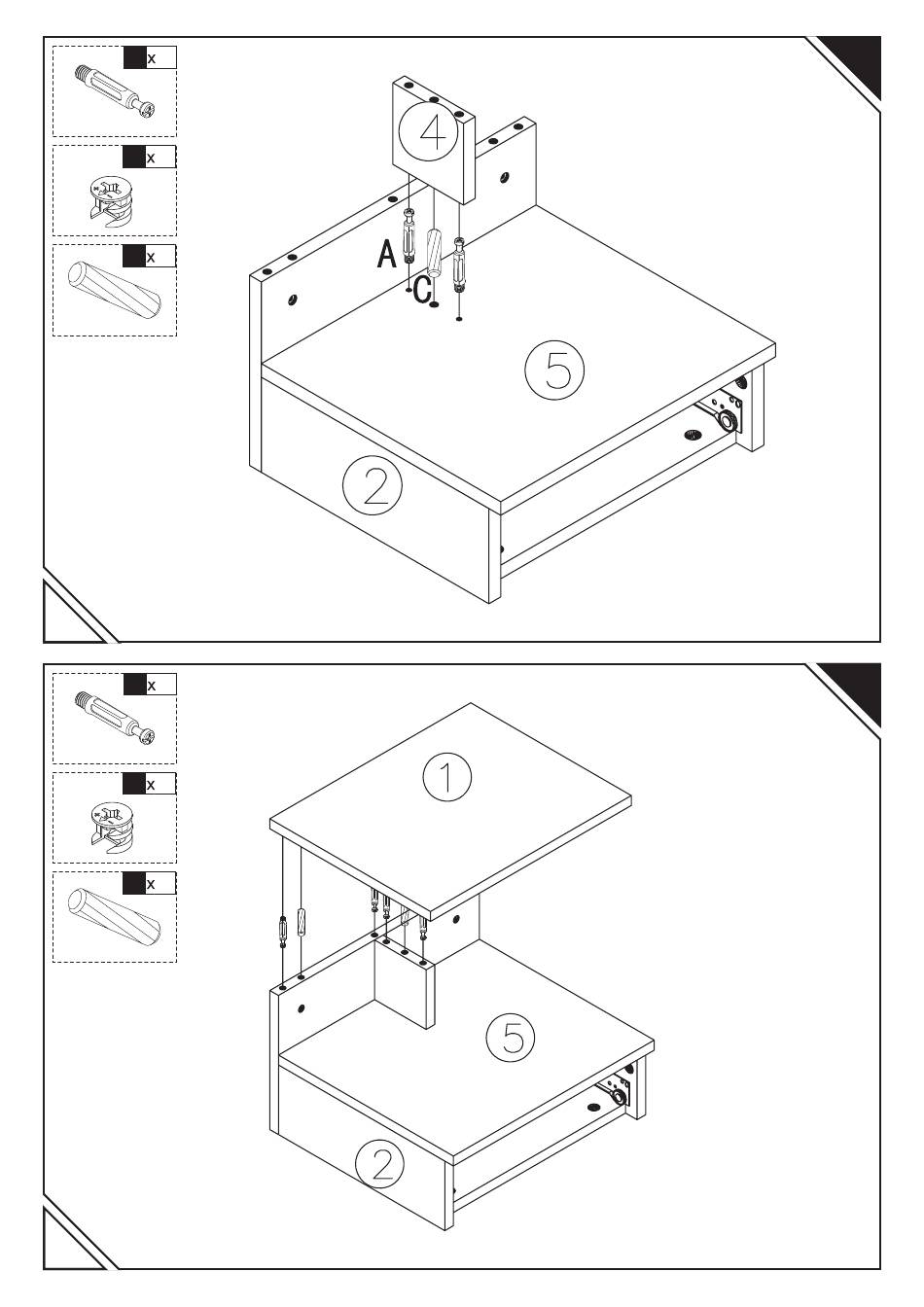 x

x

x

4

A

C

5

2

x

x

x

1

5

2