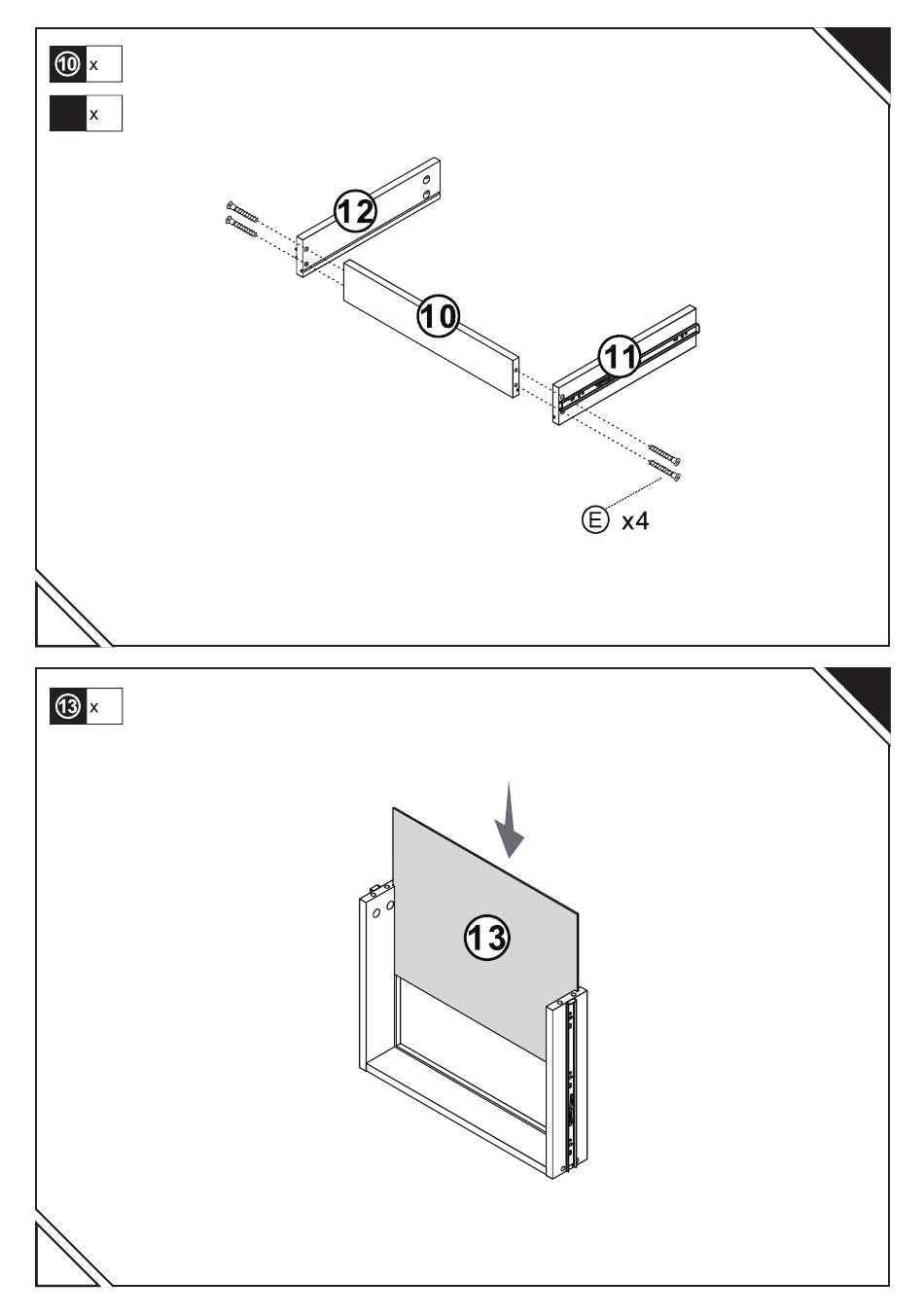 ⑩ x

x

12

10

11

Ⓔ x4

⑬ x

13