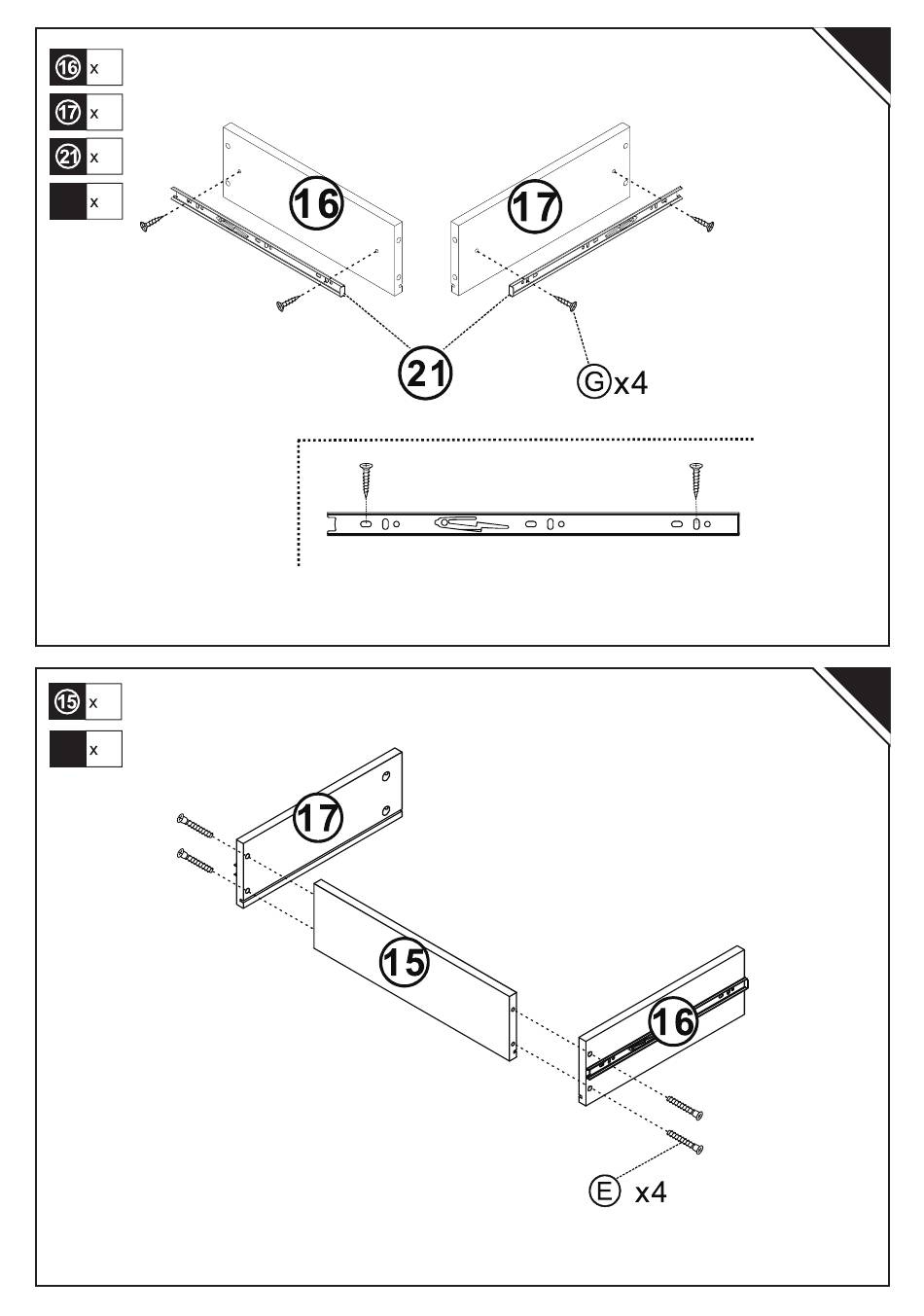 16 x
17 x
21 x
x

16
17
21
G x4

15 x
x

17
15
16
E x4