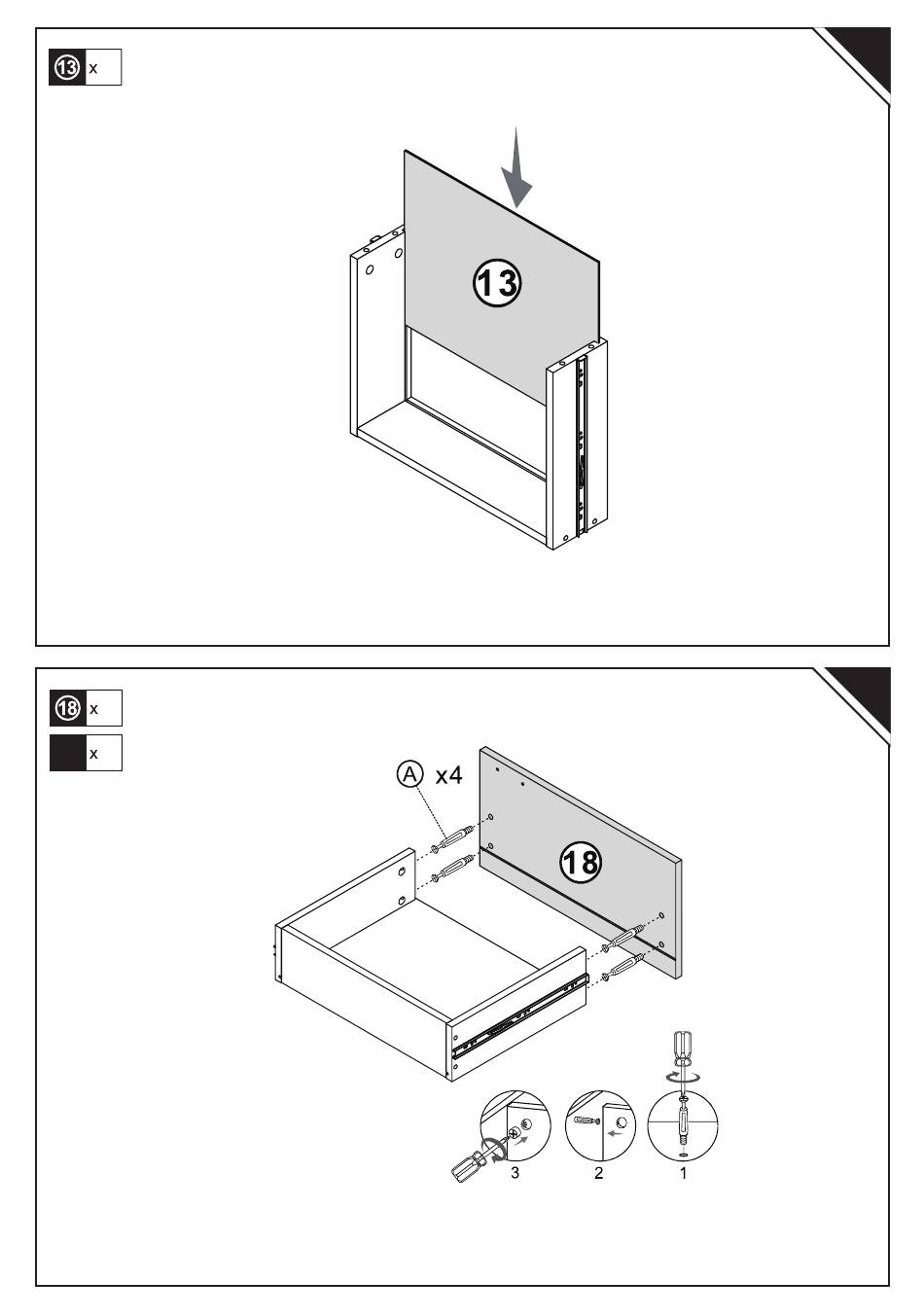 13 x

13

18 x

x

A x4

18

3

2

1