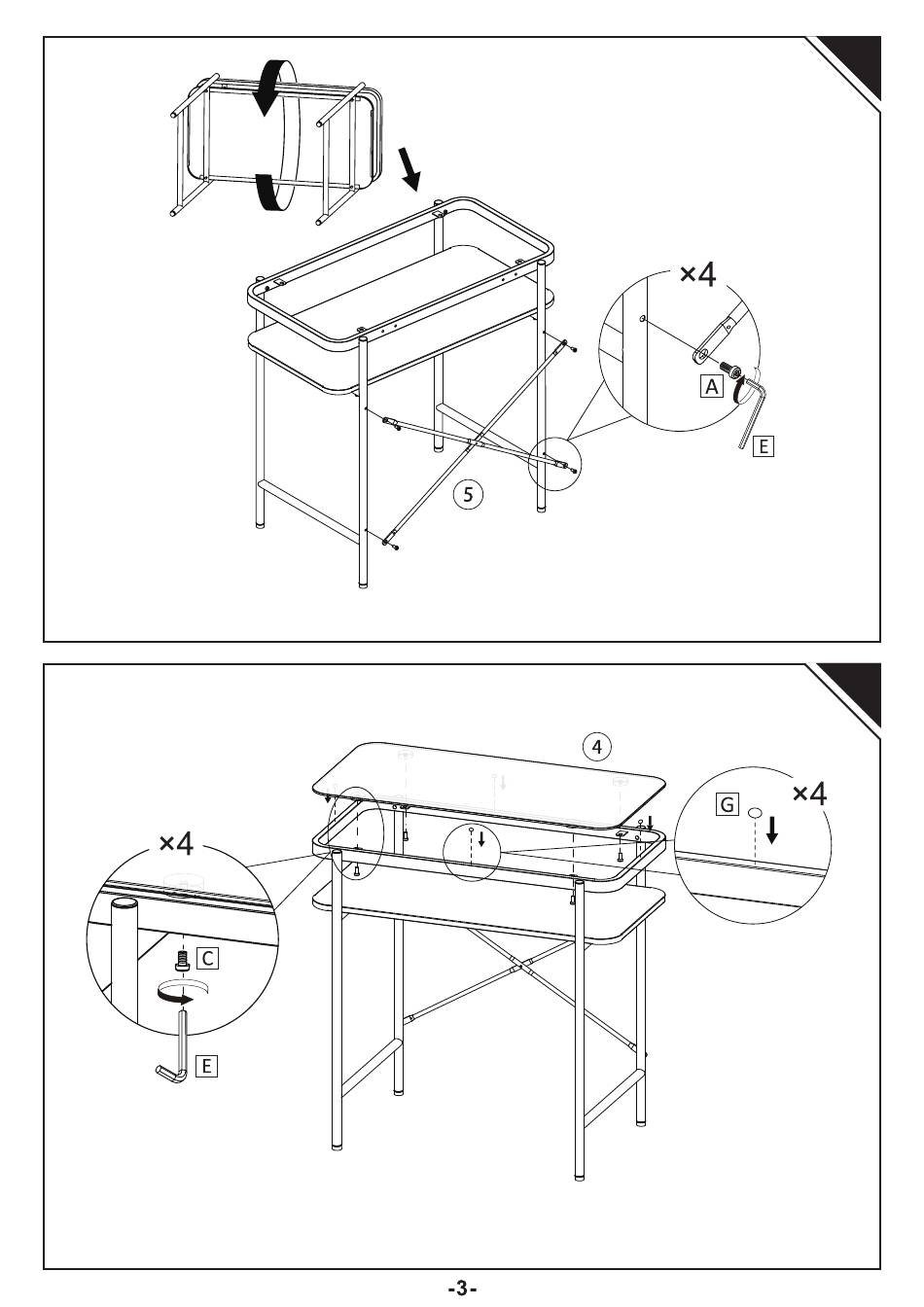 ×4

A

E

5

4

G

×4

×4

C

E

-3-