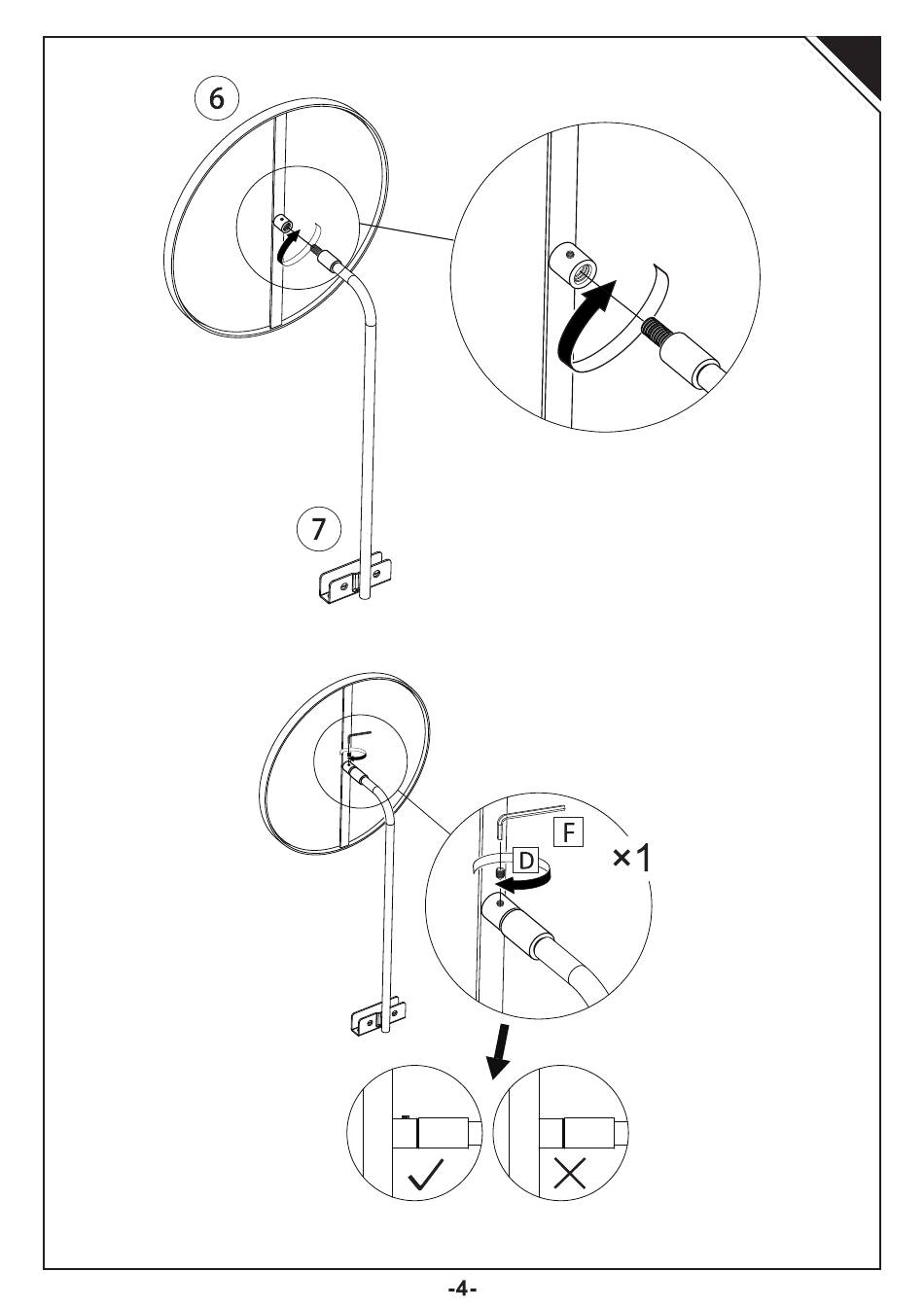 6

7

F

D

×1

-4-