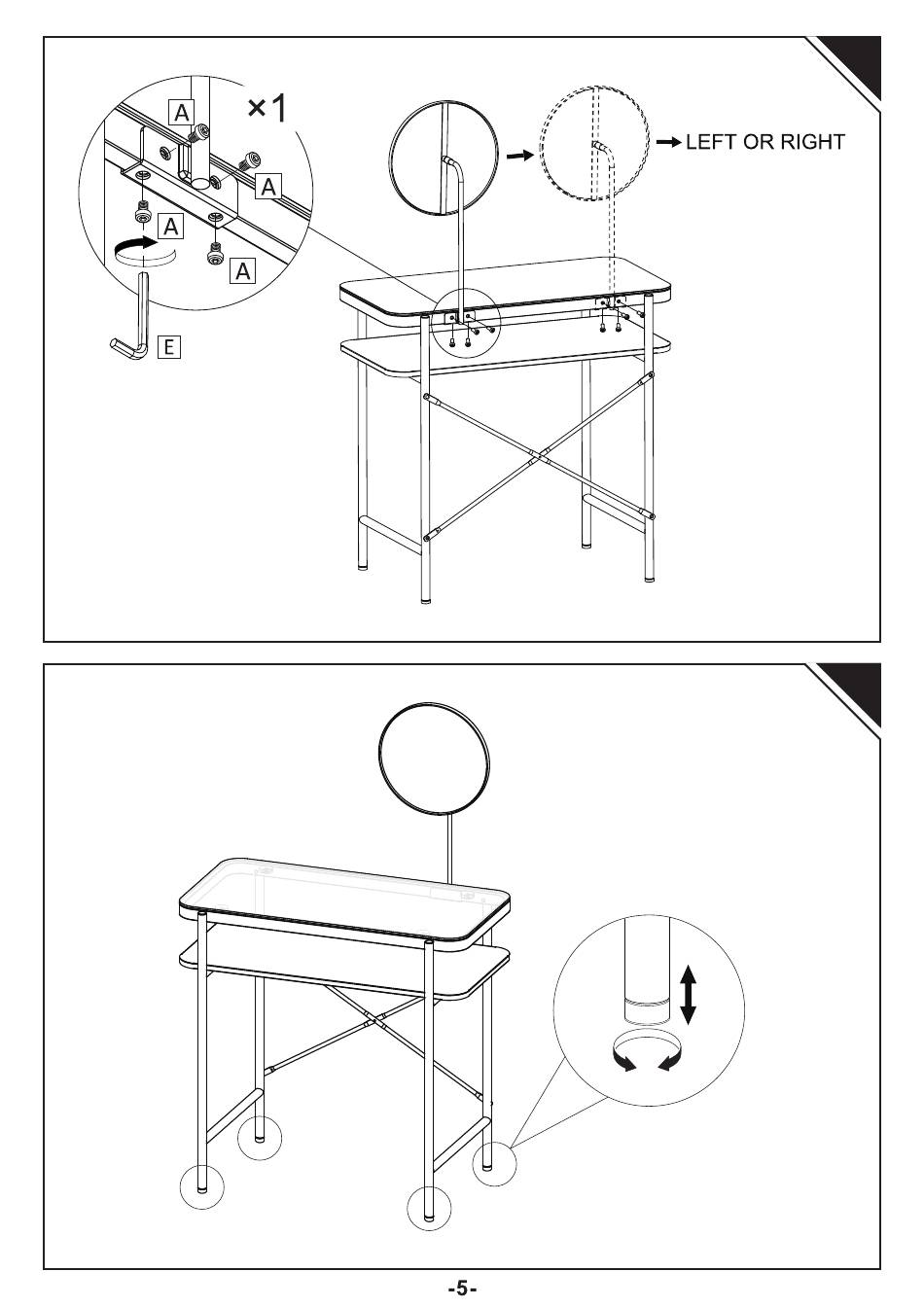 A
×1
A
A
A
E
LEFT OR RIGHT

-5-