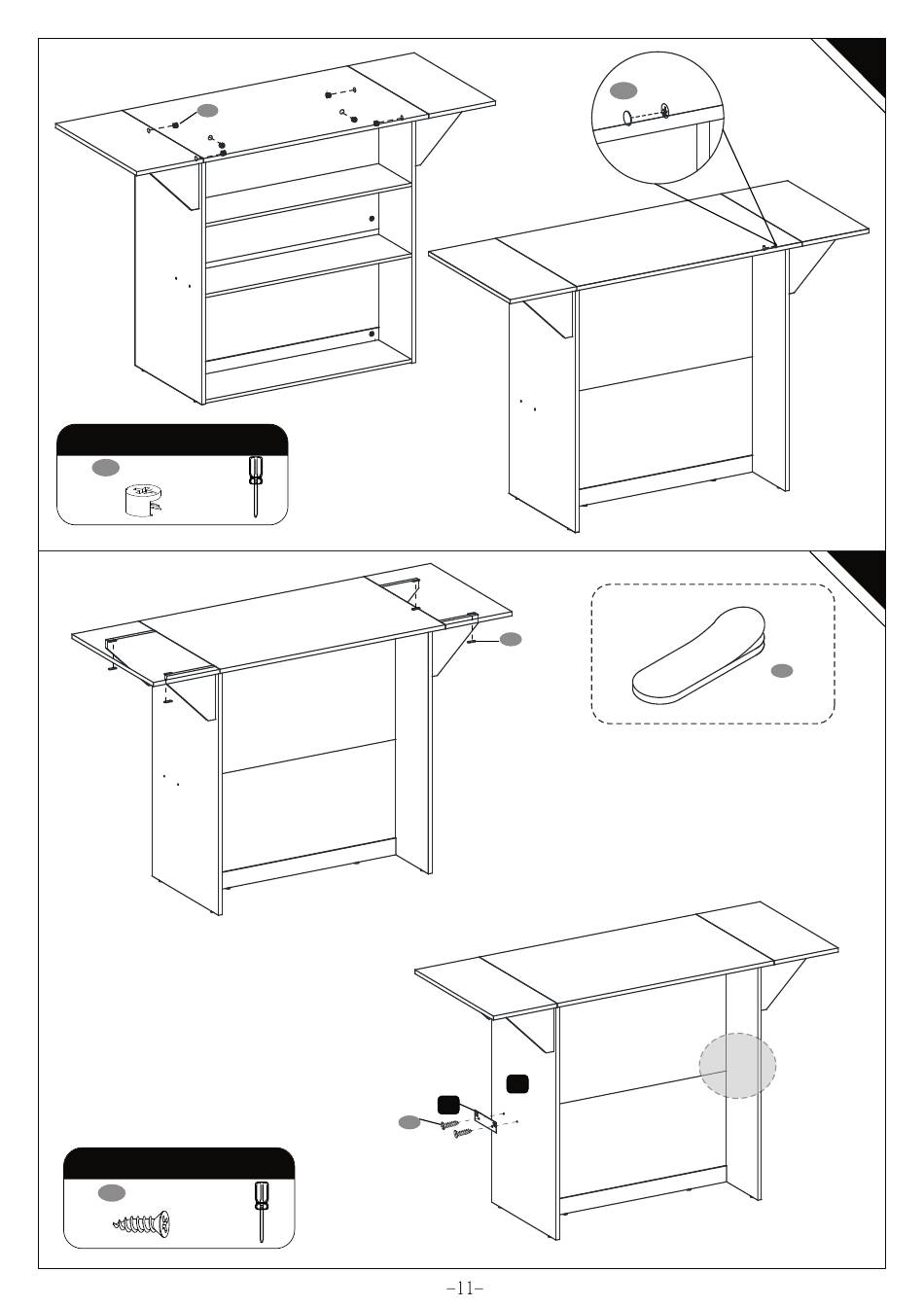 -11-