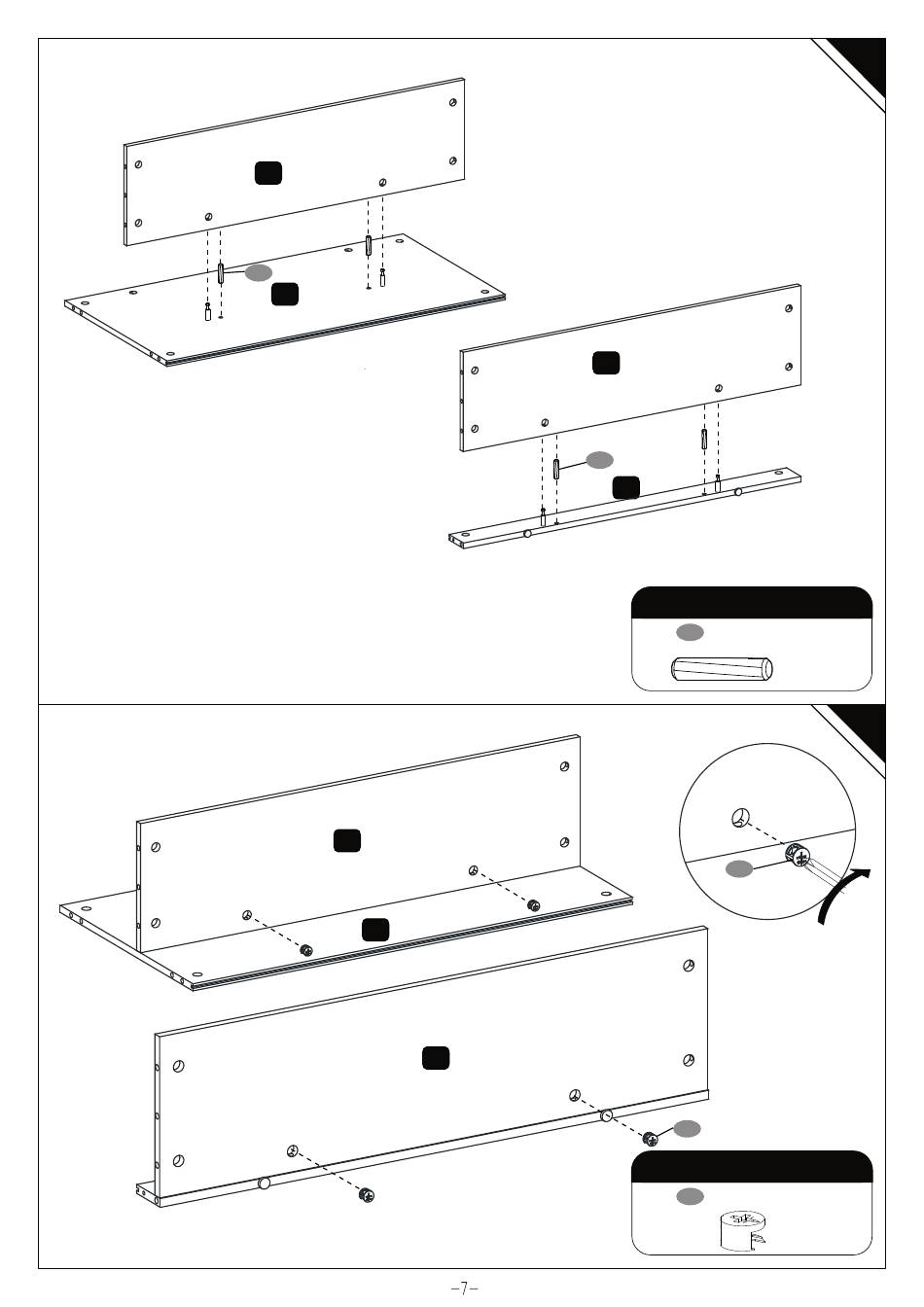 -7-