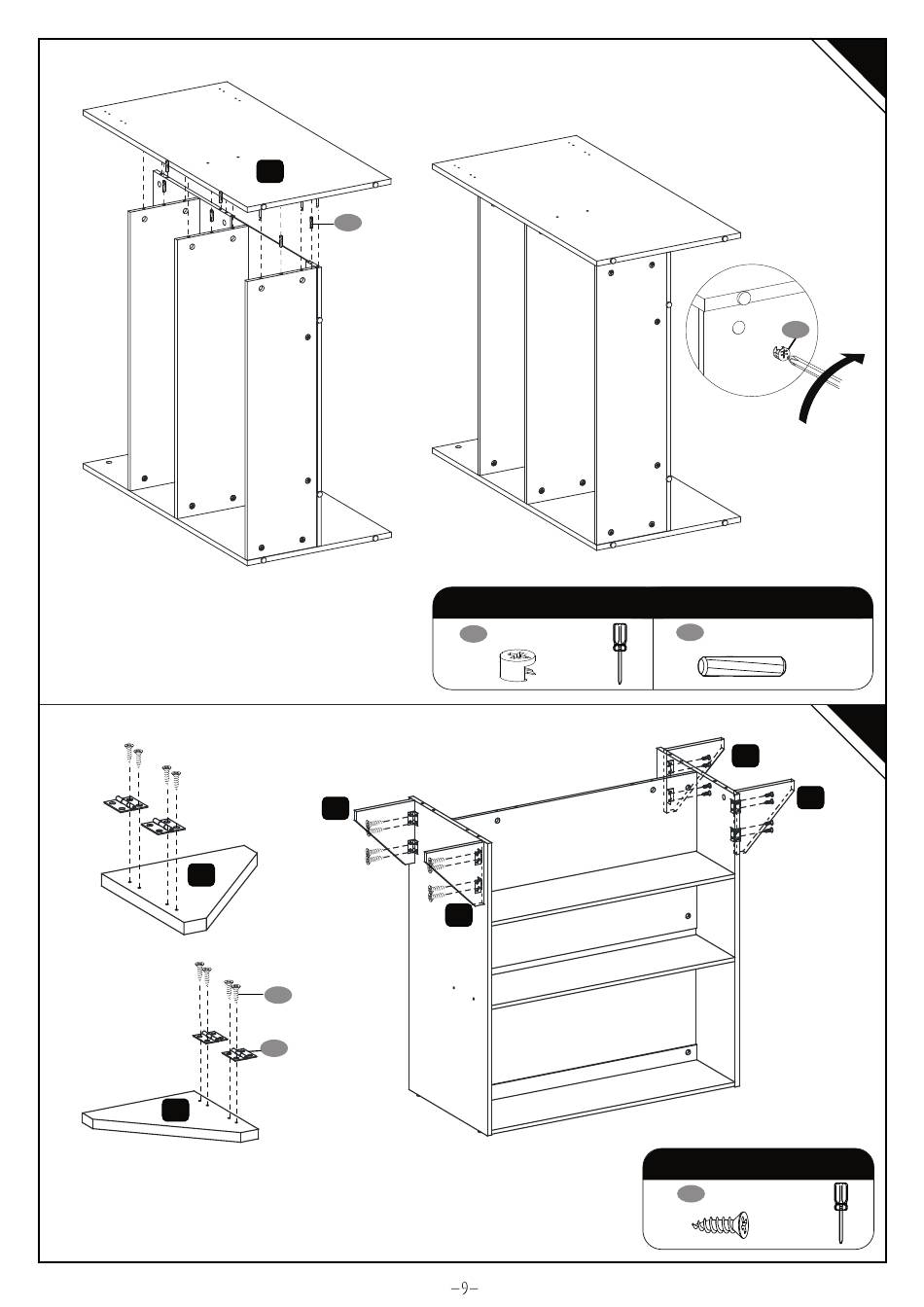 -9-