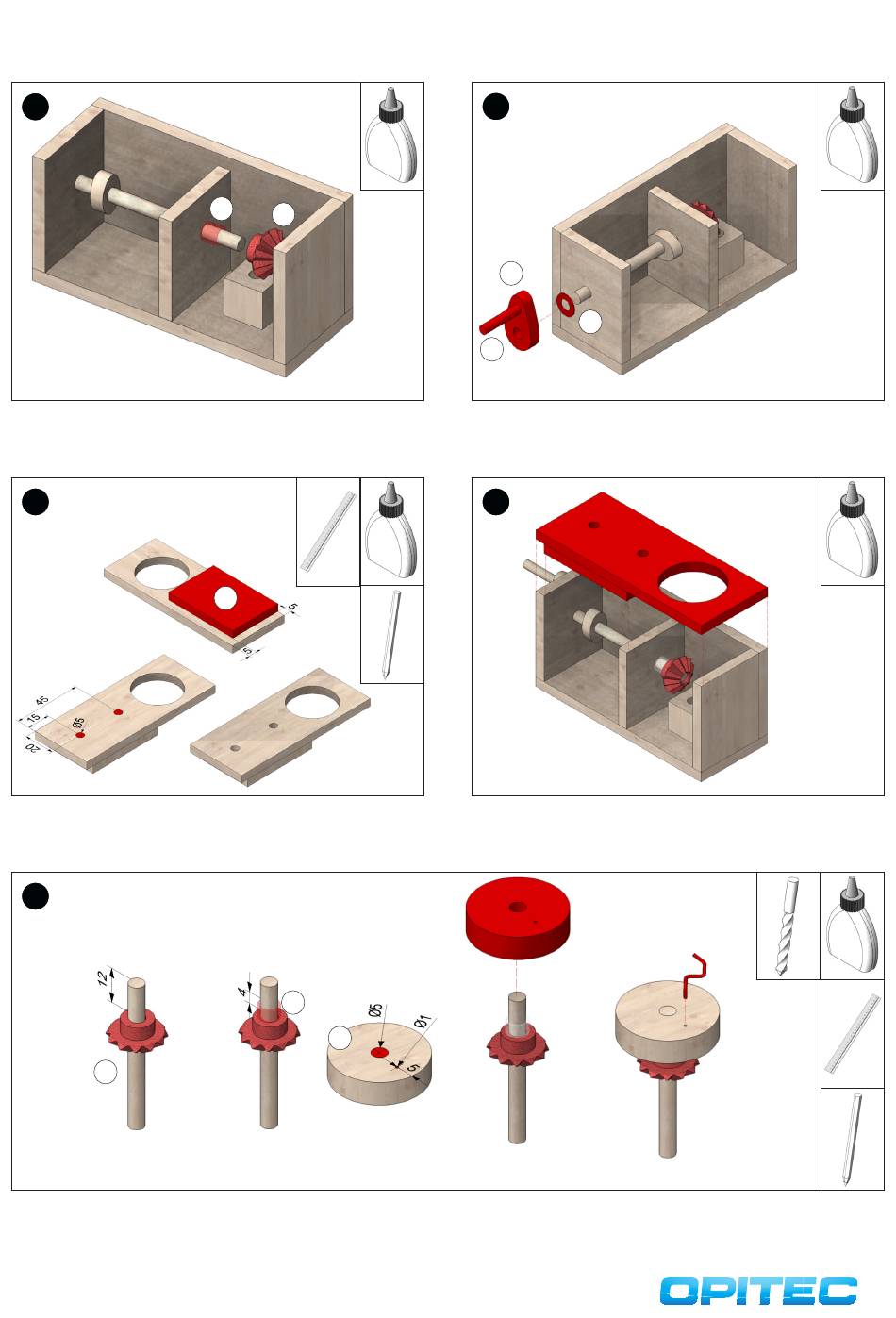 5
5
45
15
Ø5
20

12
4
Ø5
Ø1
5

OPITEC