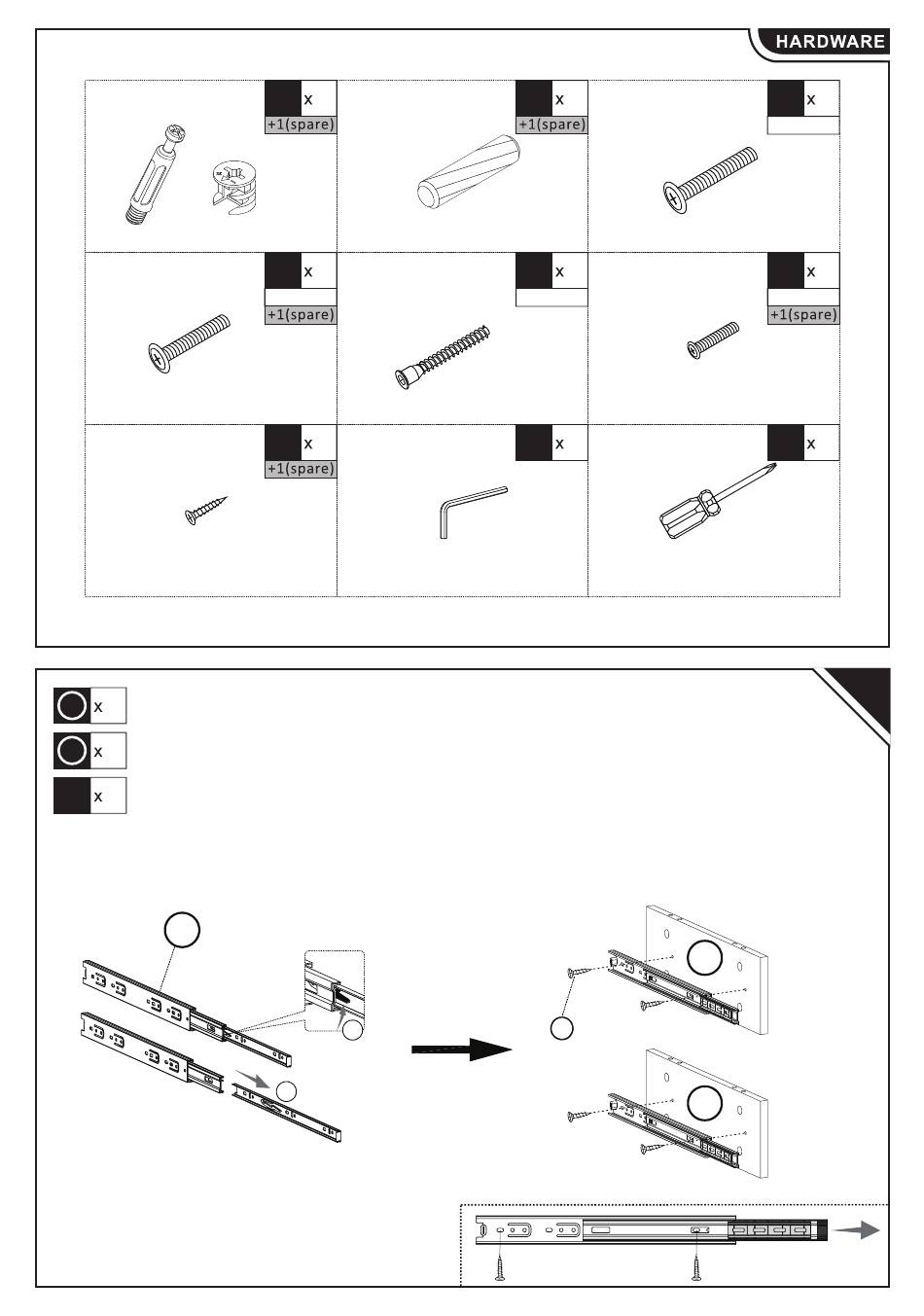 HARDWARE

x
+1(spare)

x
+1(spare)

x

x
+1(spare)

x

x
+1(spare)

x
+1(spare)

x

x

x

x

x