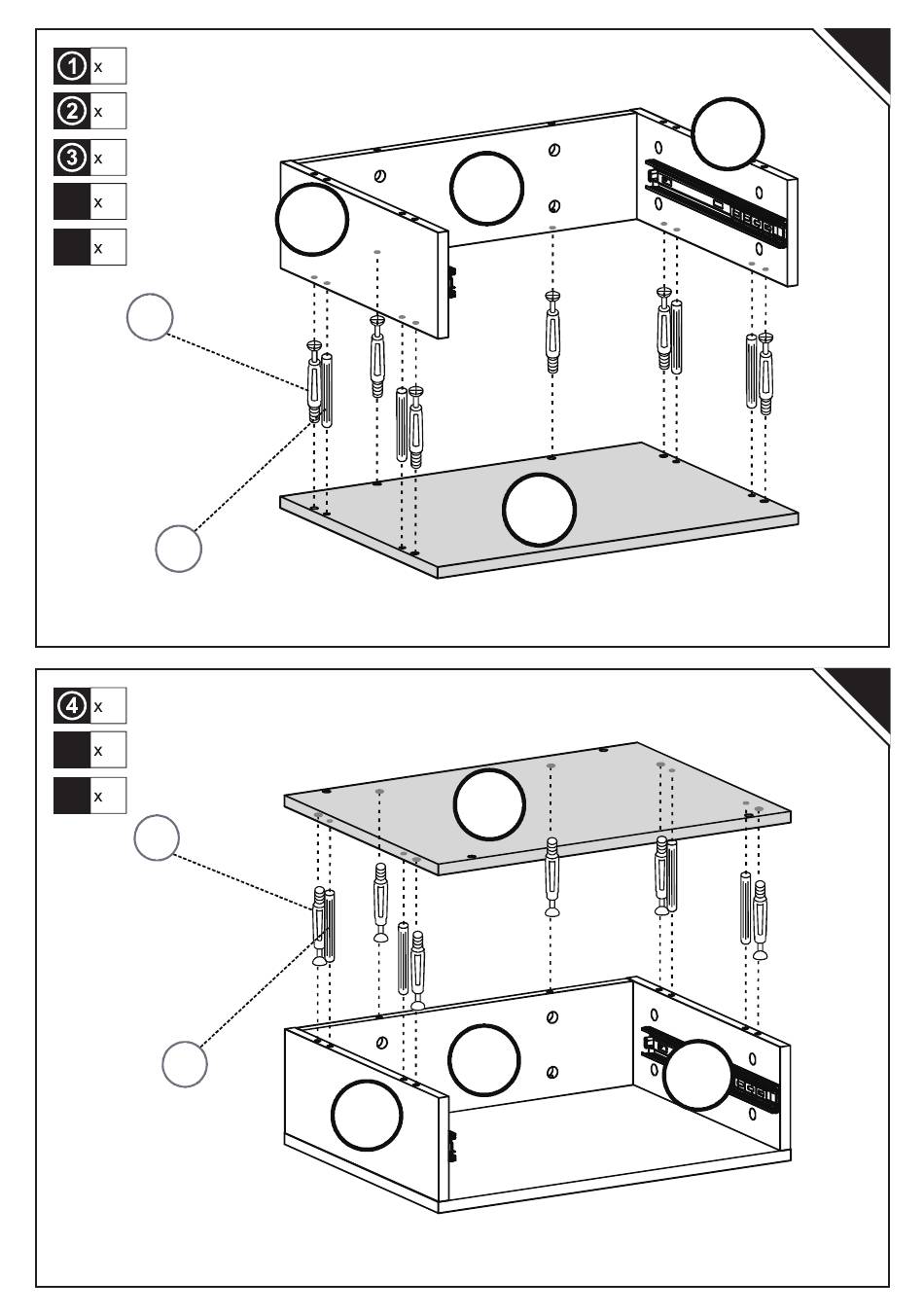 1 x
2 x
3 x
x
x

4 x
x
x