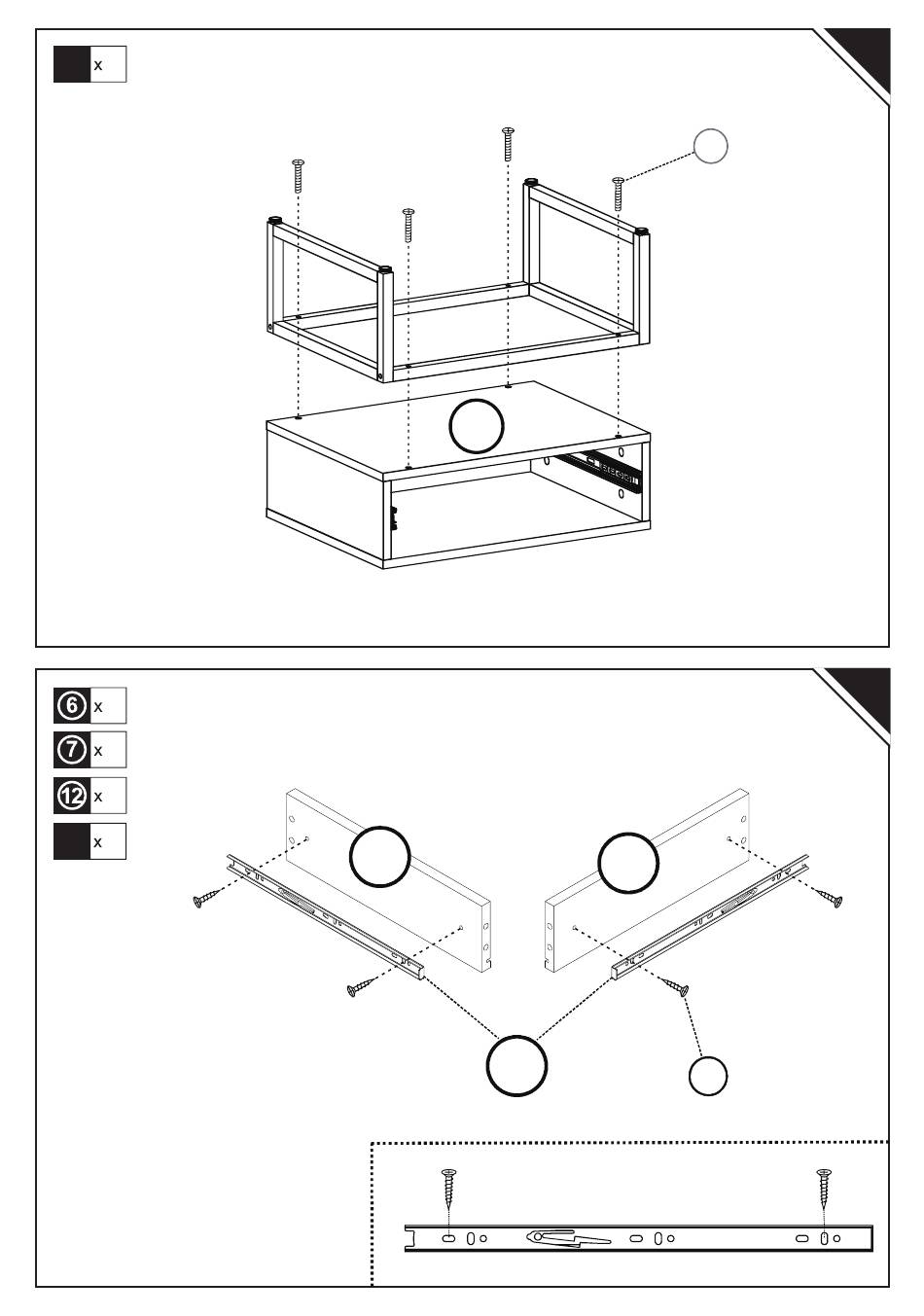 x

⑥ x
⑦ x
⑫ x
x