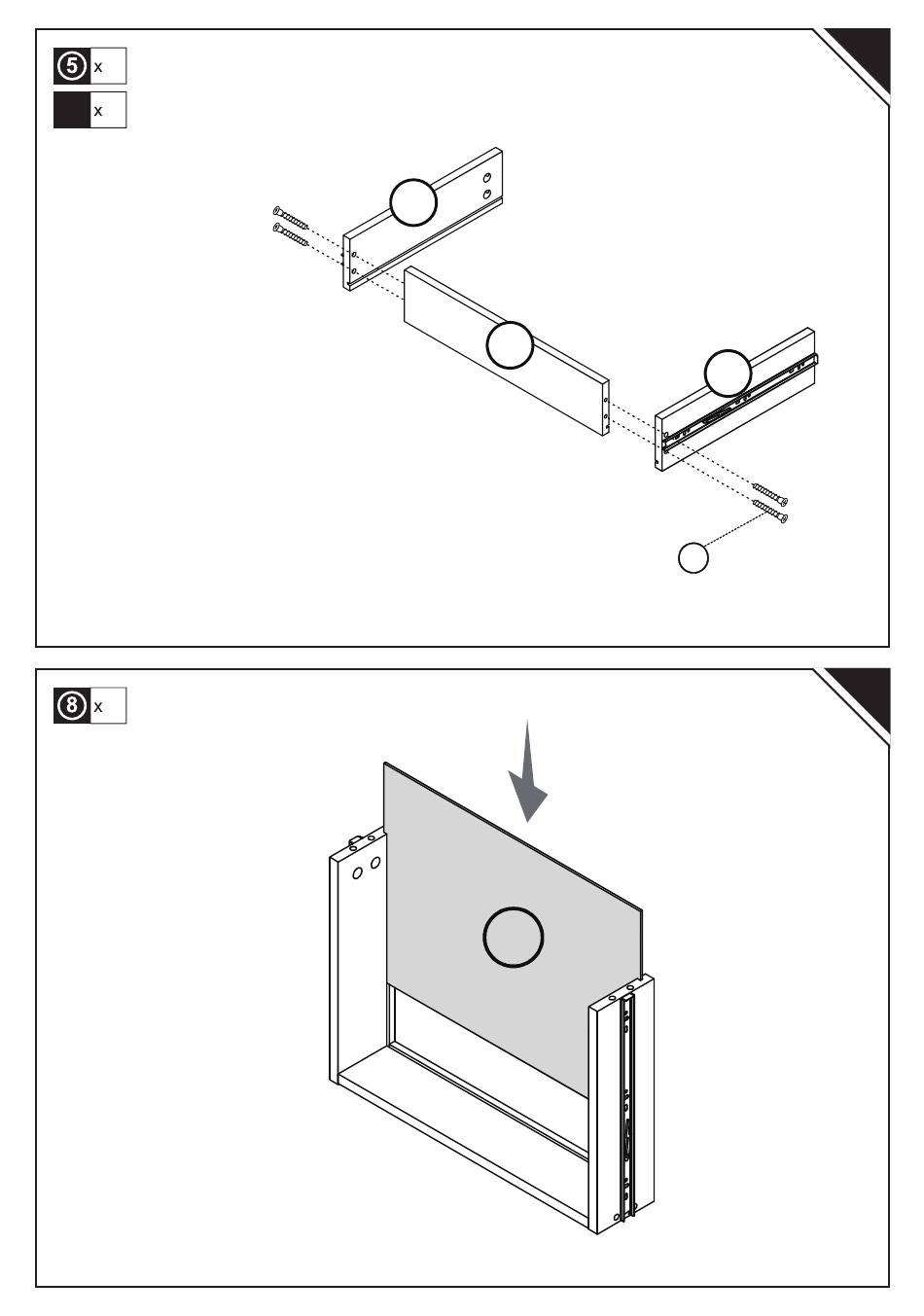 5 x
x

8 x