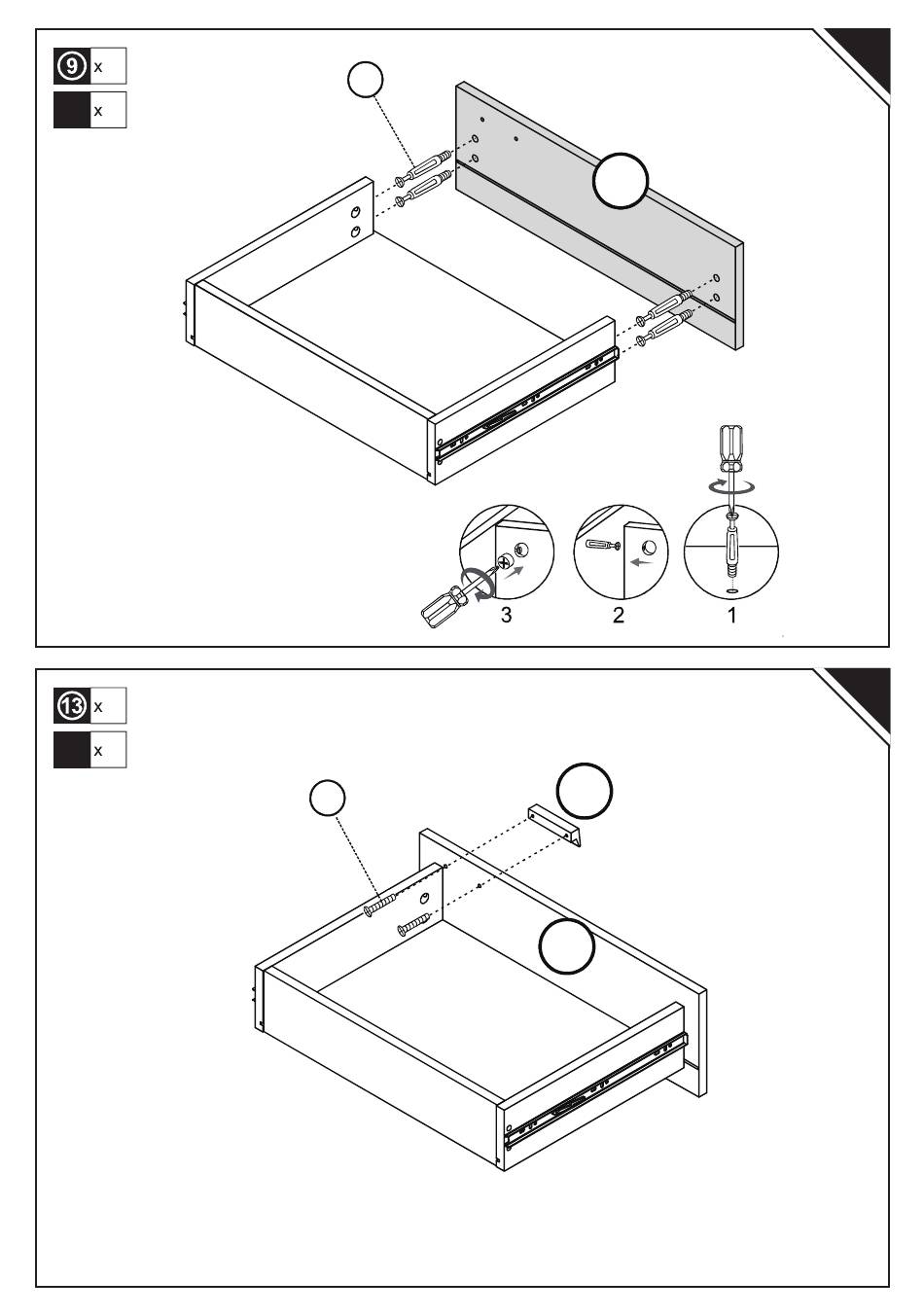 9 x

x

3

2

1

13 x

x