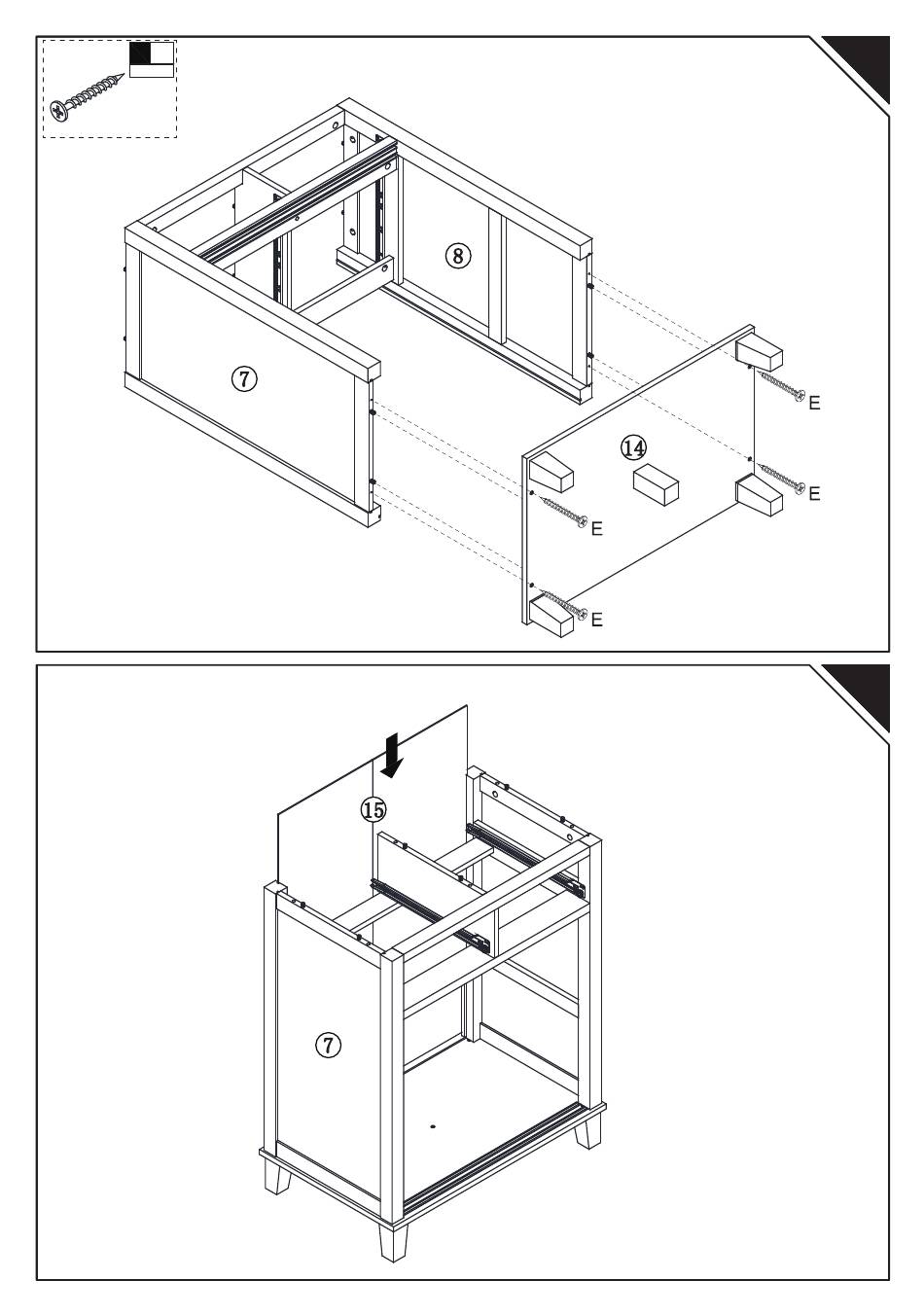 ⑧
⑦
⑭
E
E
E
E

⑮
⑦