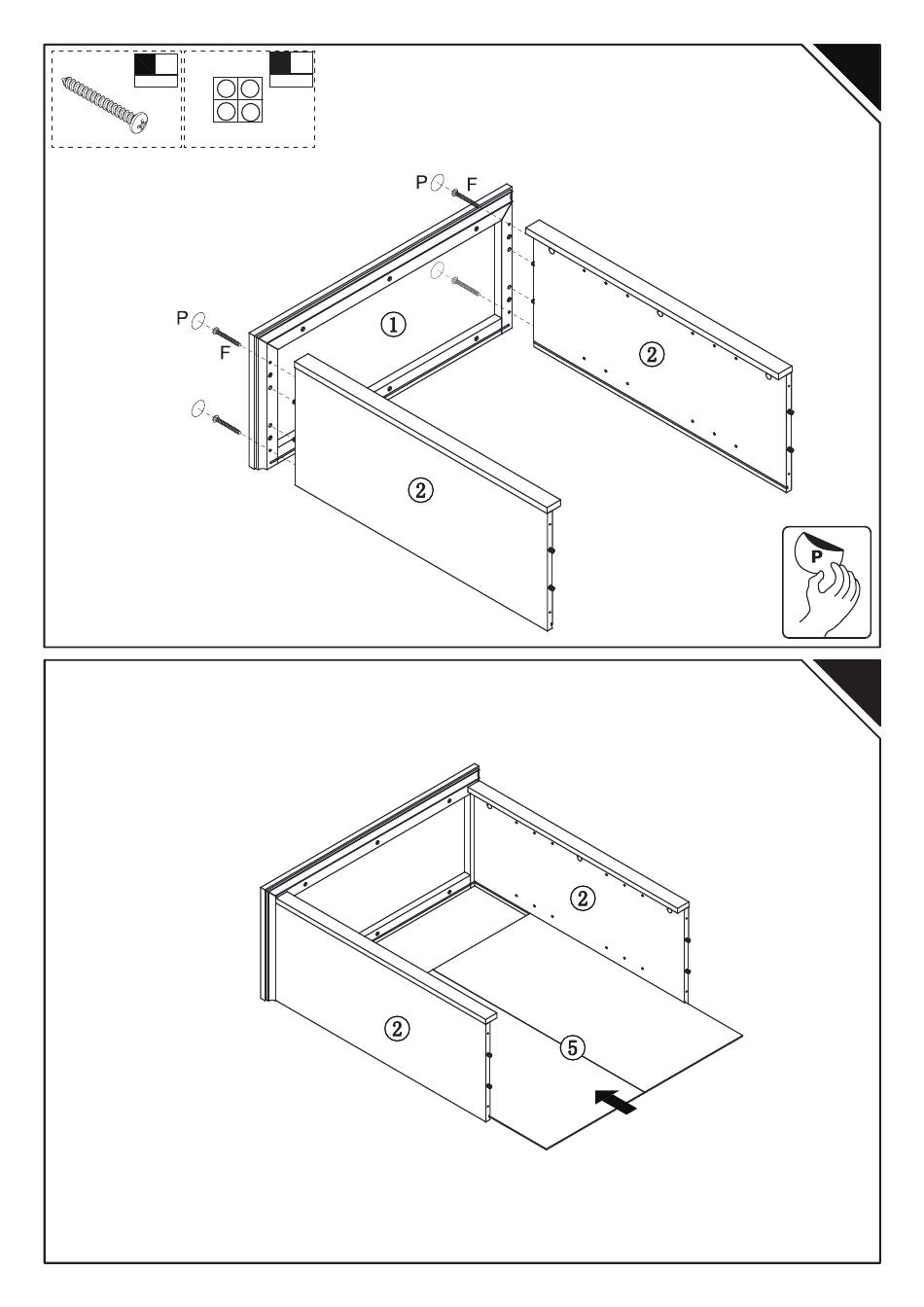 P F
P
F
①
②
②
P
②
②
⑤