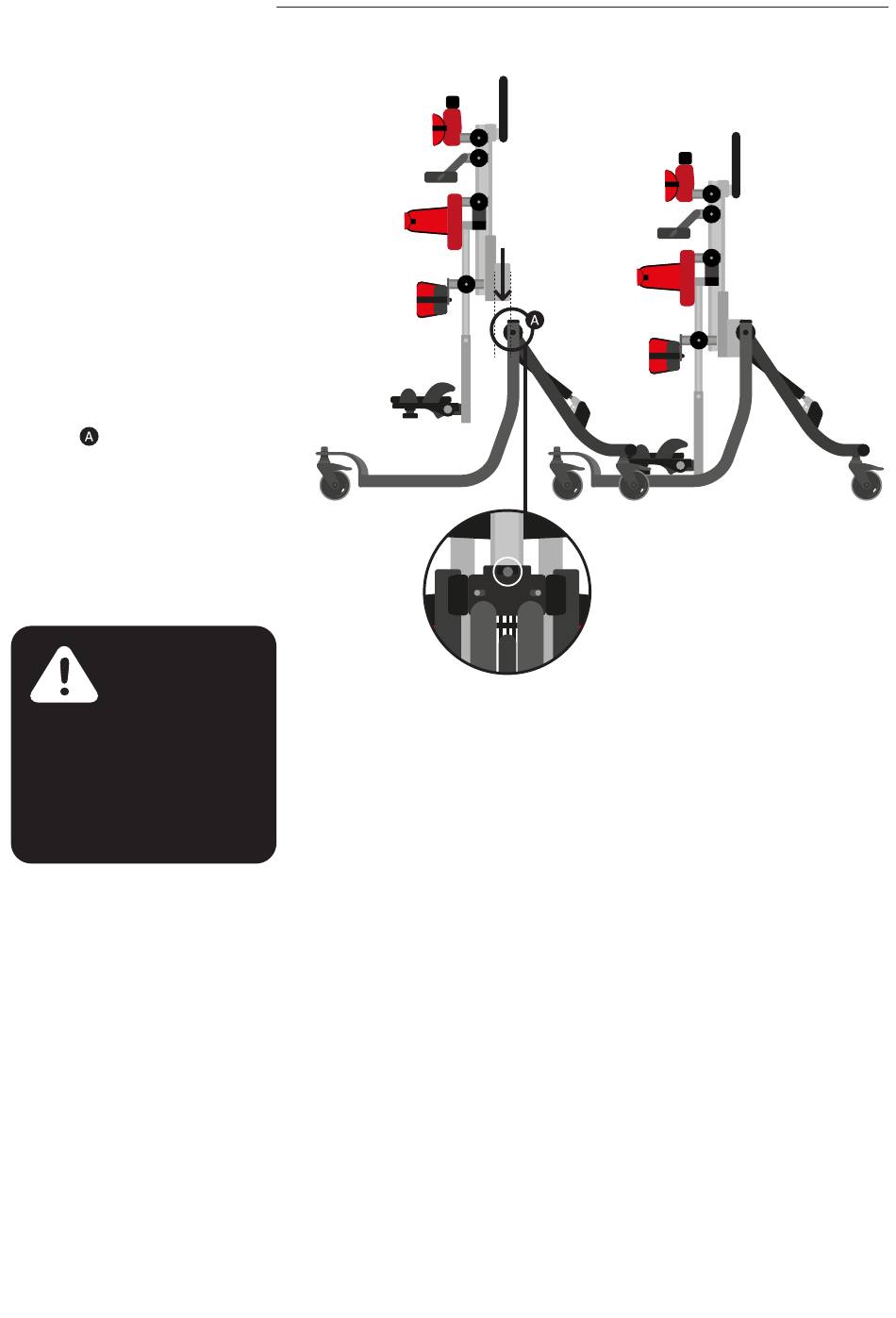 A

A