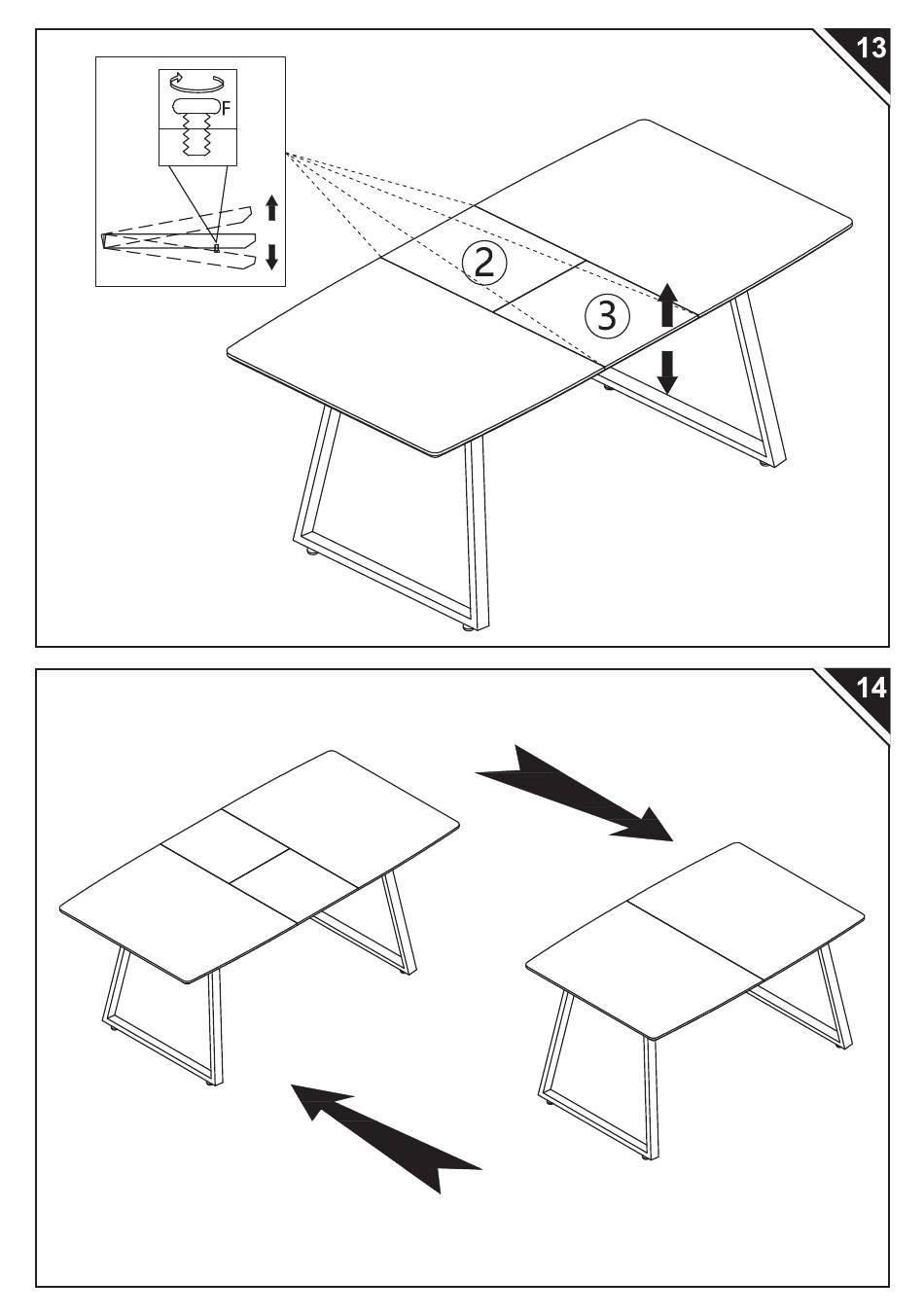 13

F

2

3

14