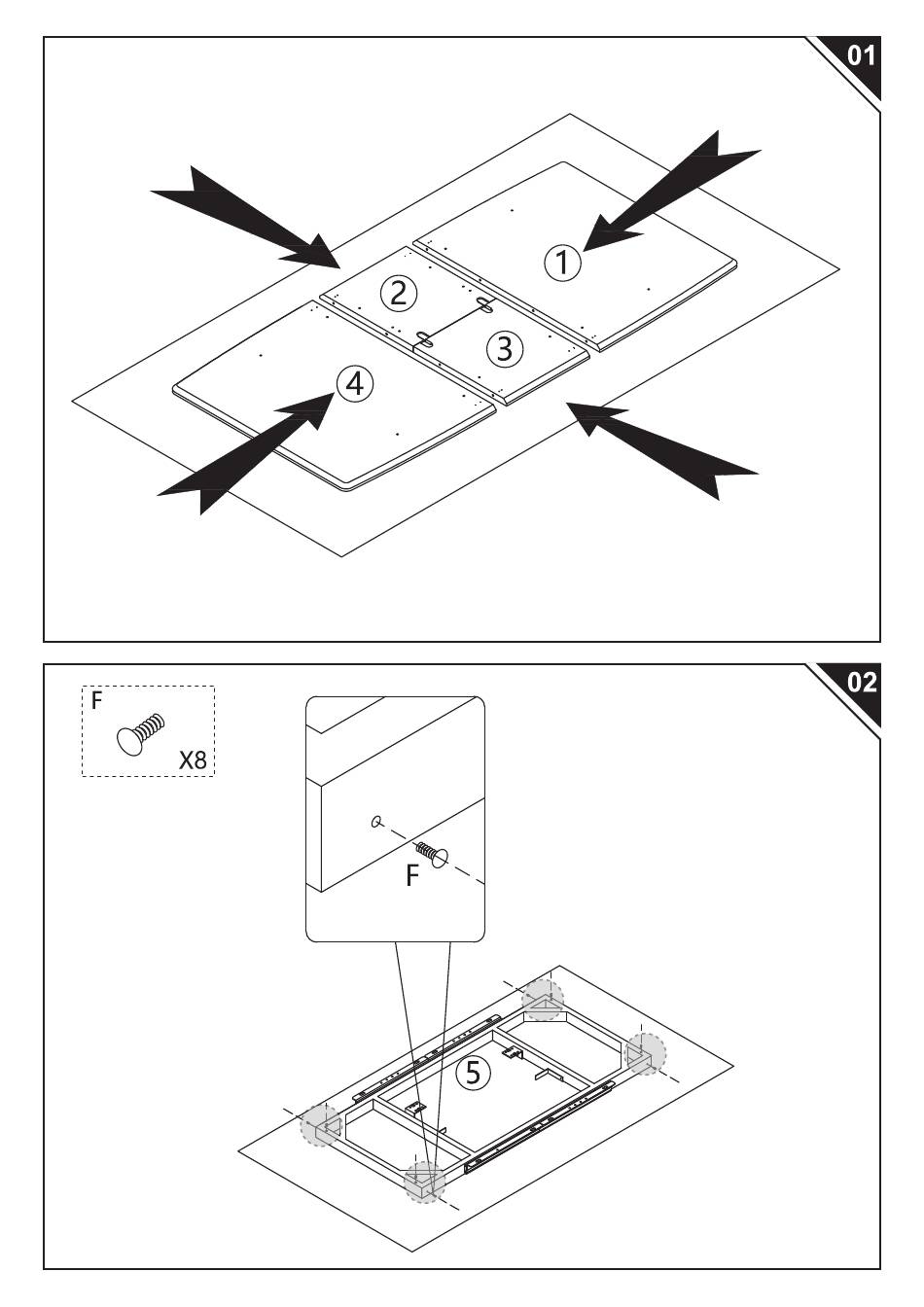 01

①
②
③
④

02

F
X8

F

⑤